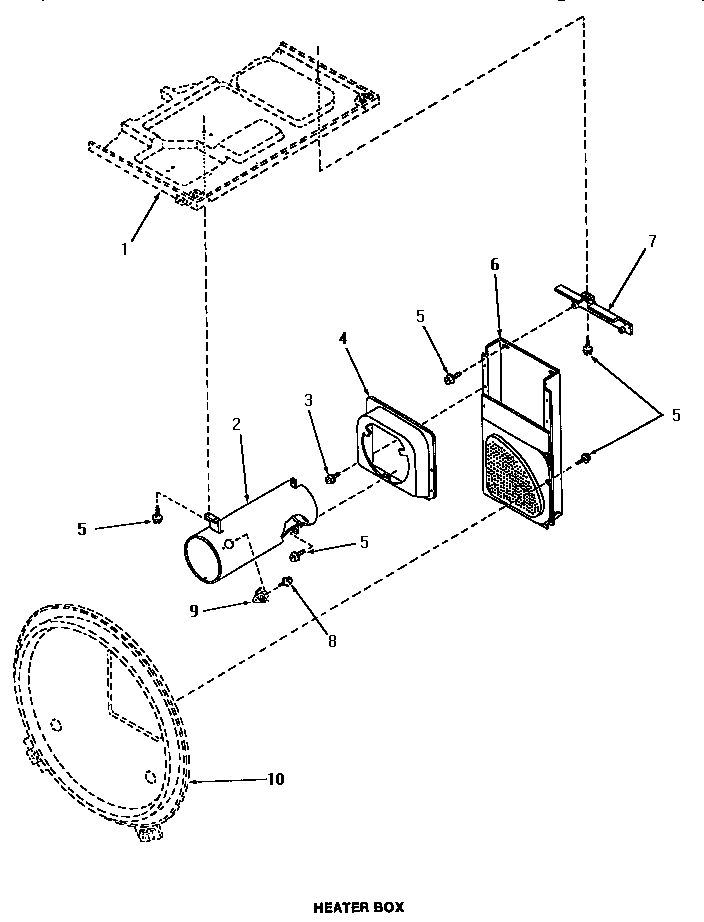 1
7
6
5
4
3
5
2
5
5
9
8
10
HEATER BOX