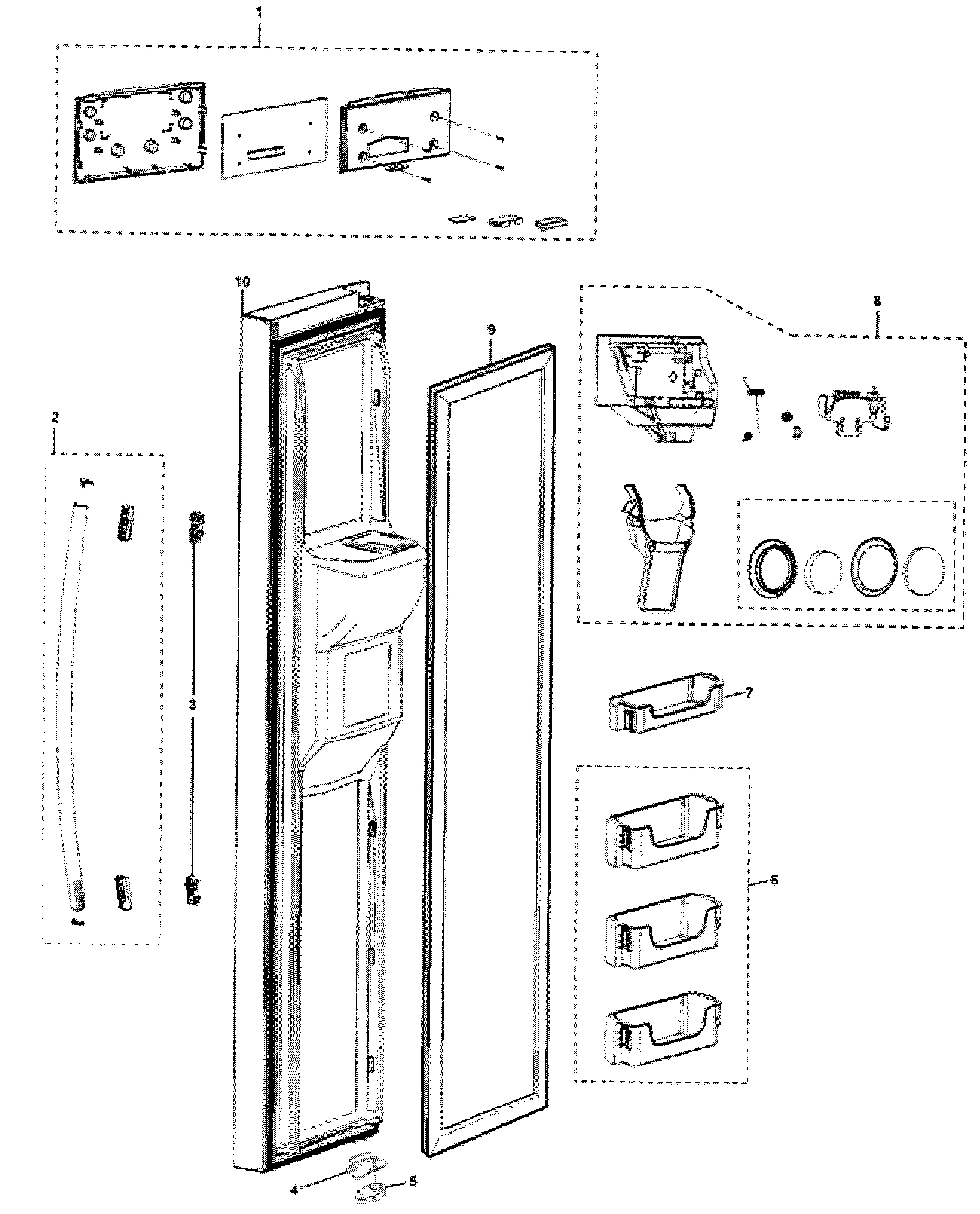 1
10
9
8
2
3
7
6
4
5