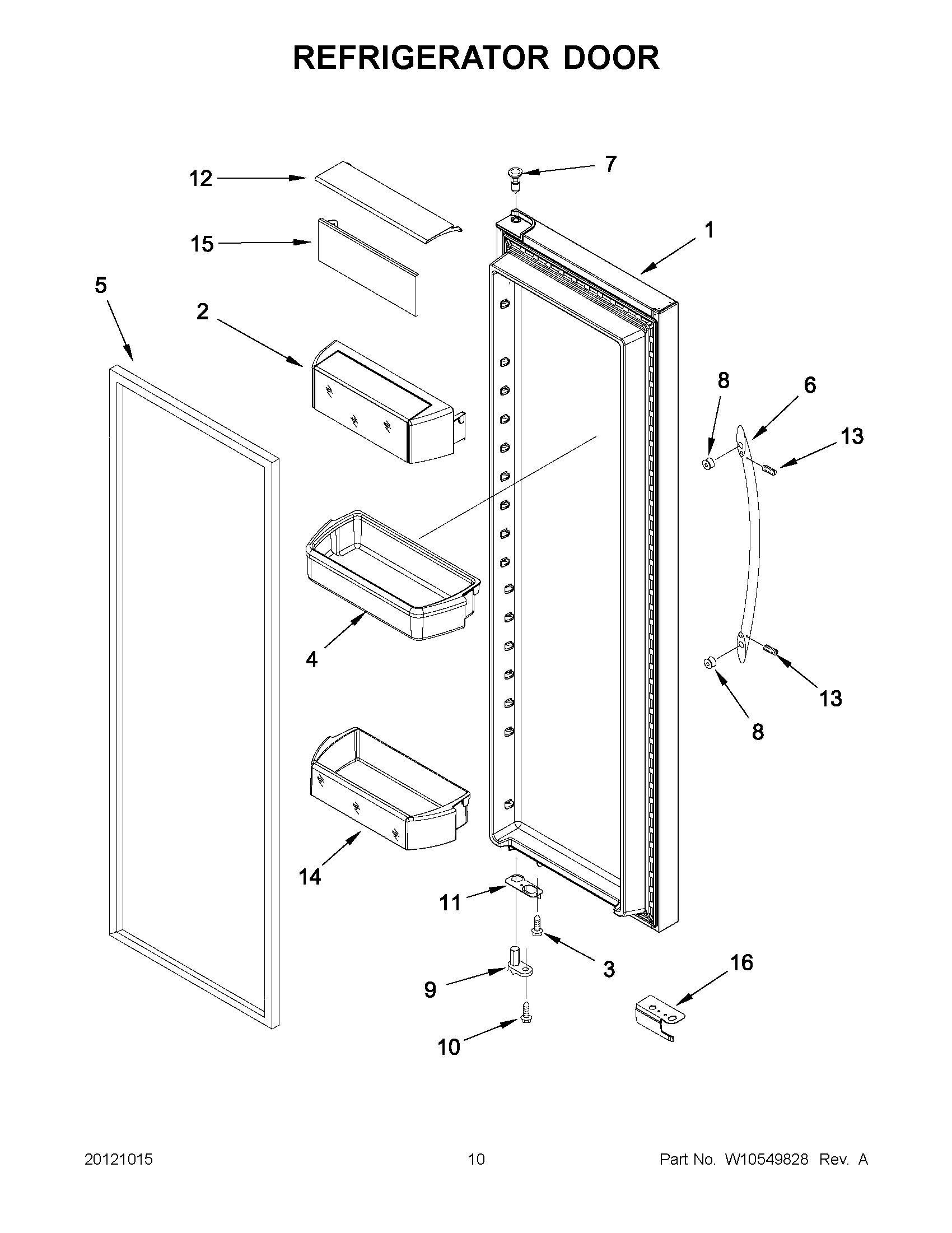 REFRIGERATOR DOOR

12
7
15
1
5
2
8
6
13
4
13
8
14
11
3
9
16
10

20121015
10
Part No. W10549828 Rev. A