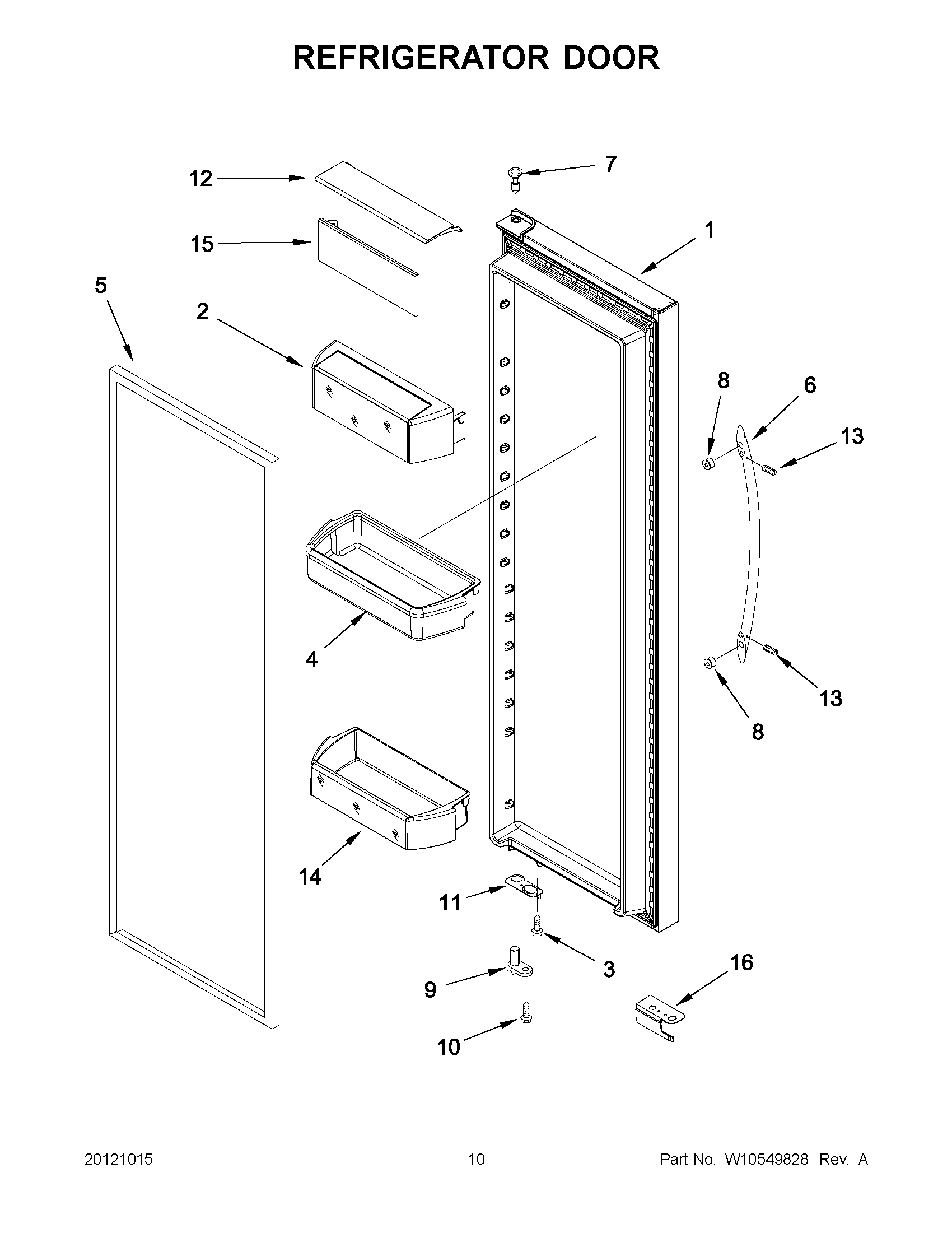 REFRIGERATOR DOOR

12
7
15
1
5
2
8
6
13
4
13
8
14
11
3
9
16
10

20121015
10
Part No. W10549828 Rev. A