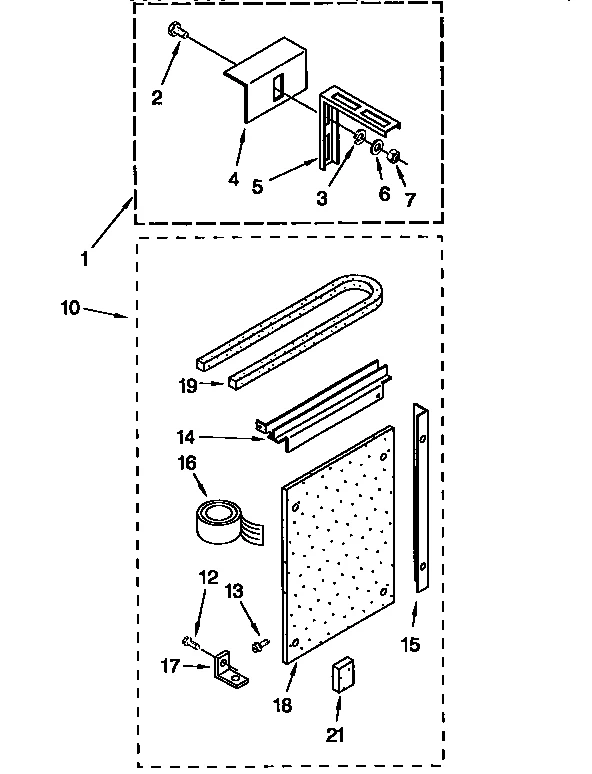 2
4
5
3
6
7
1
10
19
14
16
12
13
17
18
15
21