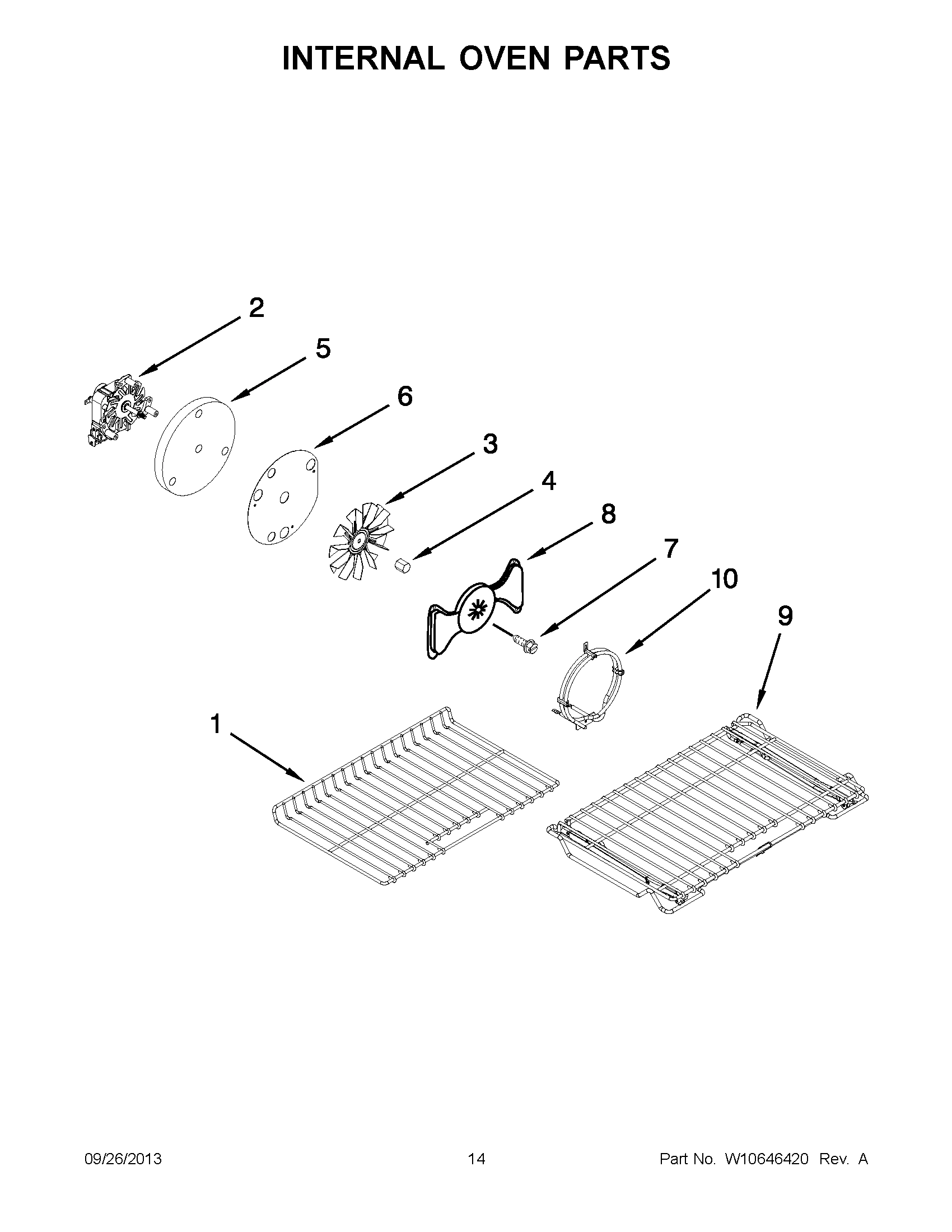 INTERNAL OVEN PARTS

2
5
6
3
4
8
7
10
9
1

09/26/2013 14 Part No. W10646420 Rev. A