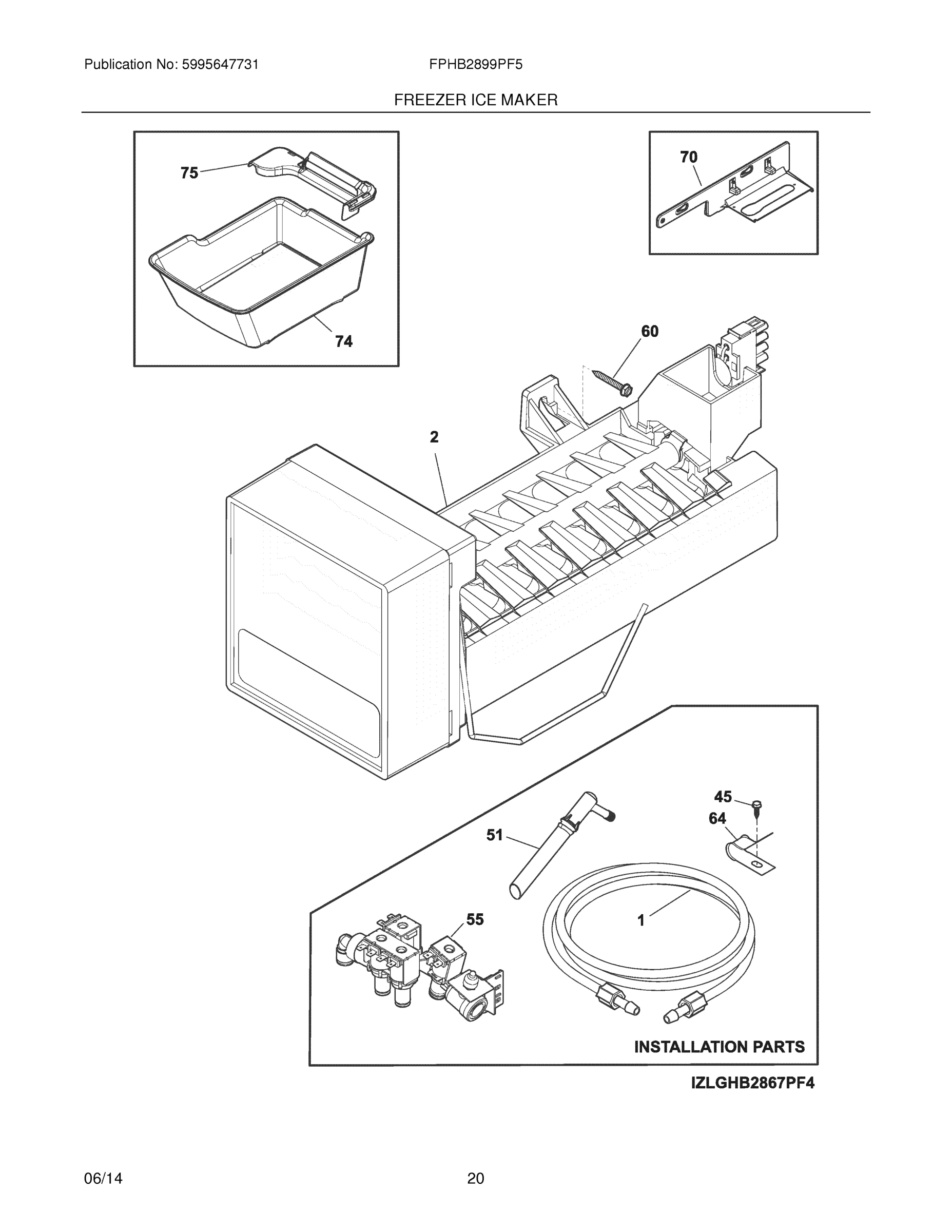 Publication No: 5995647731

FPHB2899PF5

FREEZER ICE MAKER

75

74

70

60

2

45

64

51

55

1

INSTALLATION PARTS

IZLGHB2867PF4

06/14

20