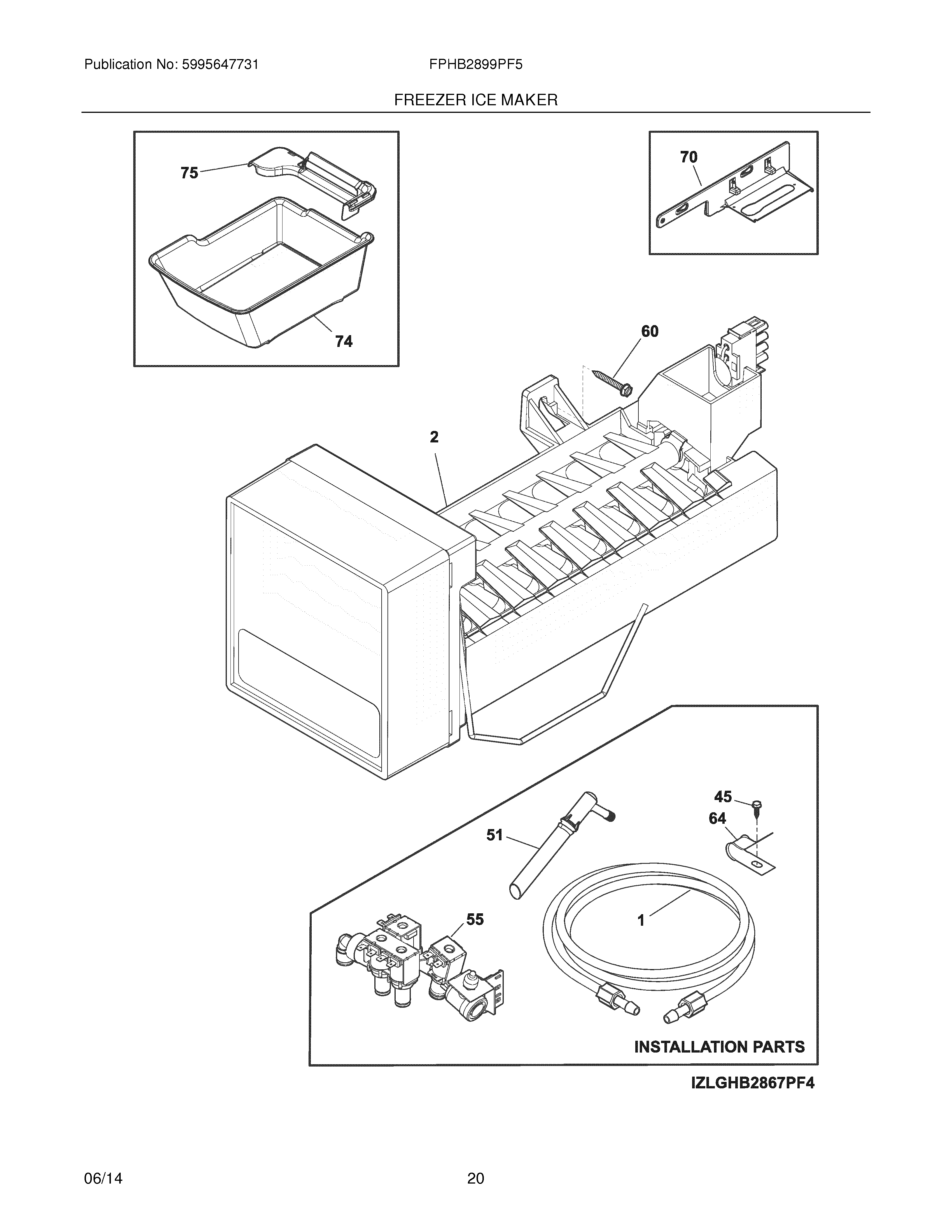 Publication No: 5995647731

FPHB2899PF5

FREEZER ICE MAKER

75

74

70

60

2

45

64

51

55

1

INSTALLATION PARTS

IZLGHB2867PF4

06/14

20