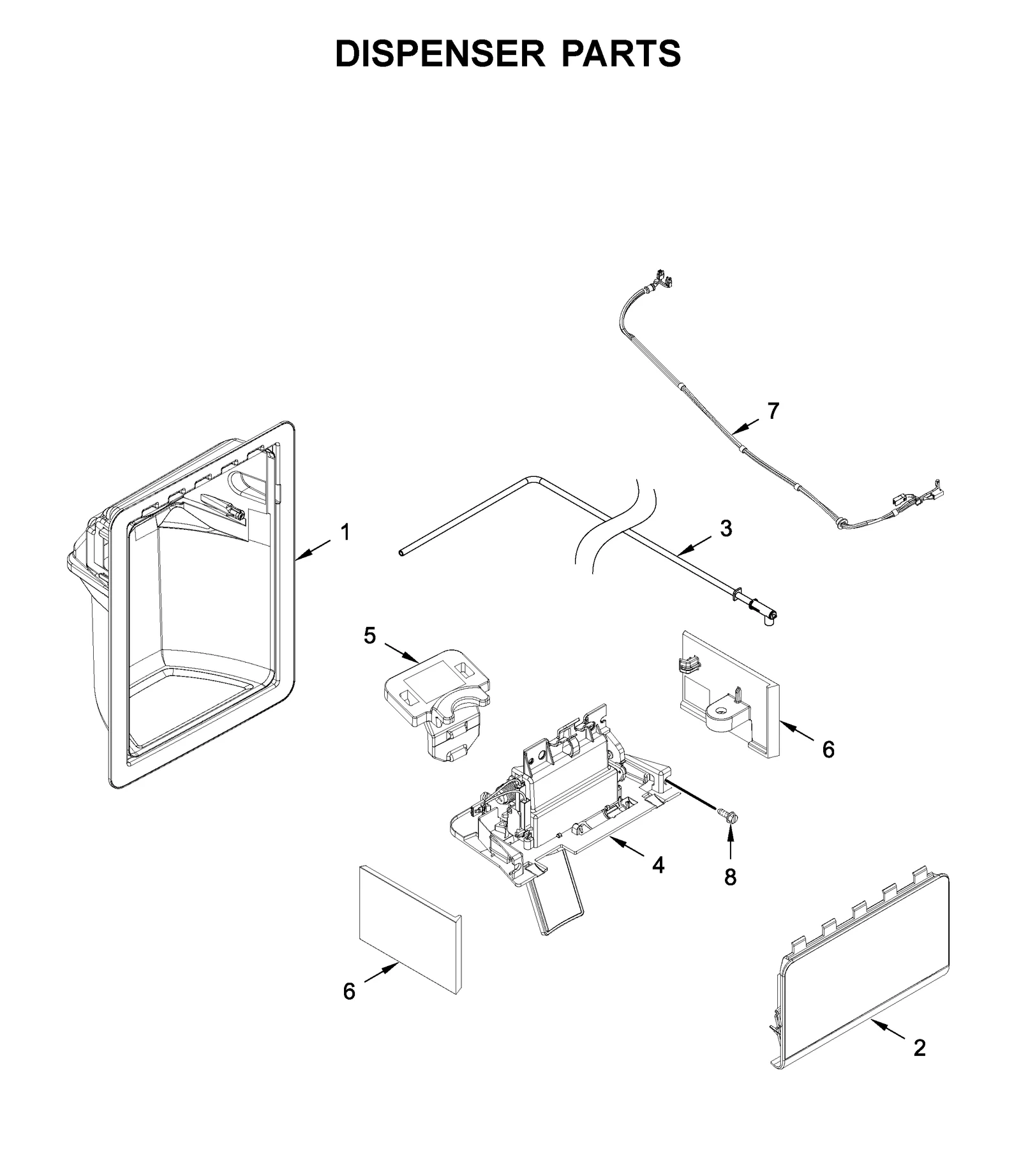 DISPENSER PARTS

7

1

3

5

6

4

8

6

2