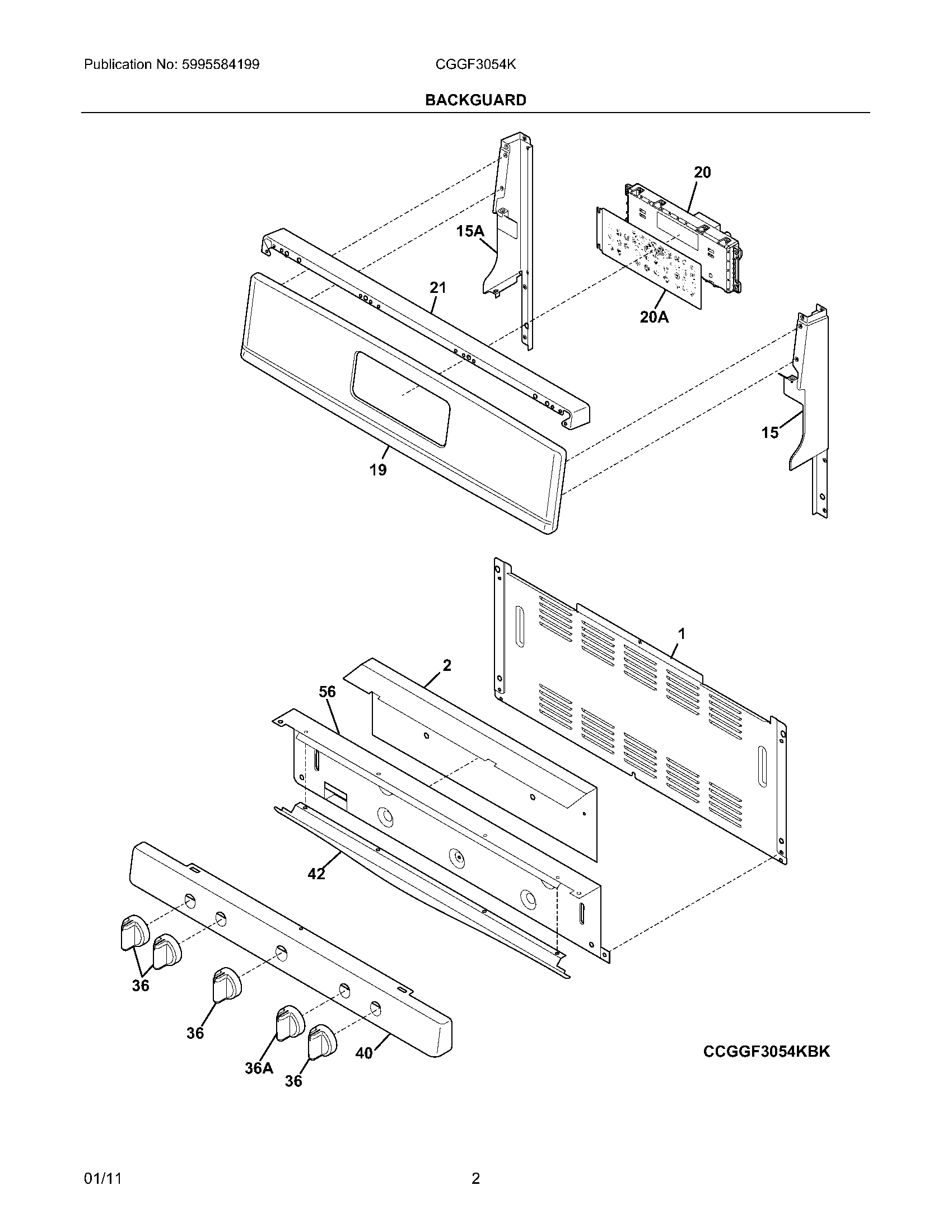 Publication No: 5995584199

CGGF3054K

BACKGUARD

20

15A

21

20A

15

19

1

2

56

42

36

36

36A

36

40

CCGGF3054KBK

01/11

2