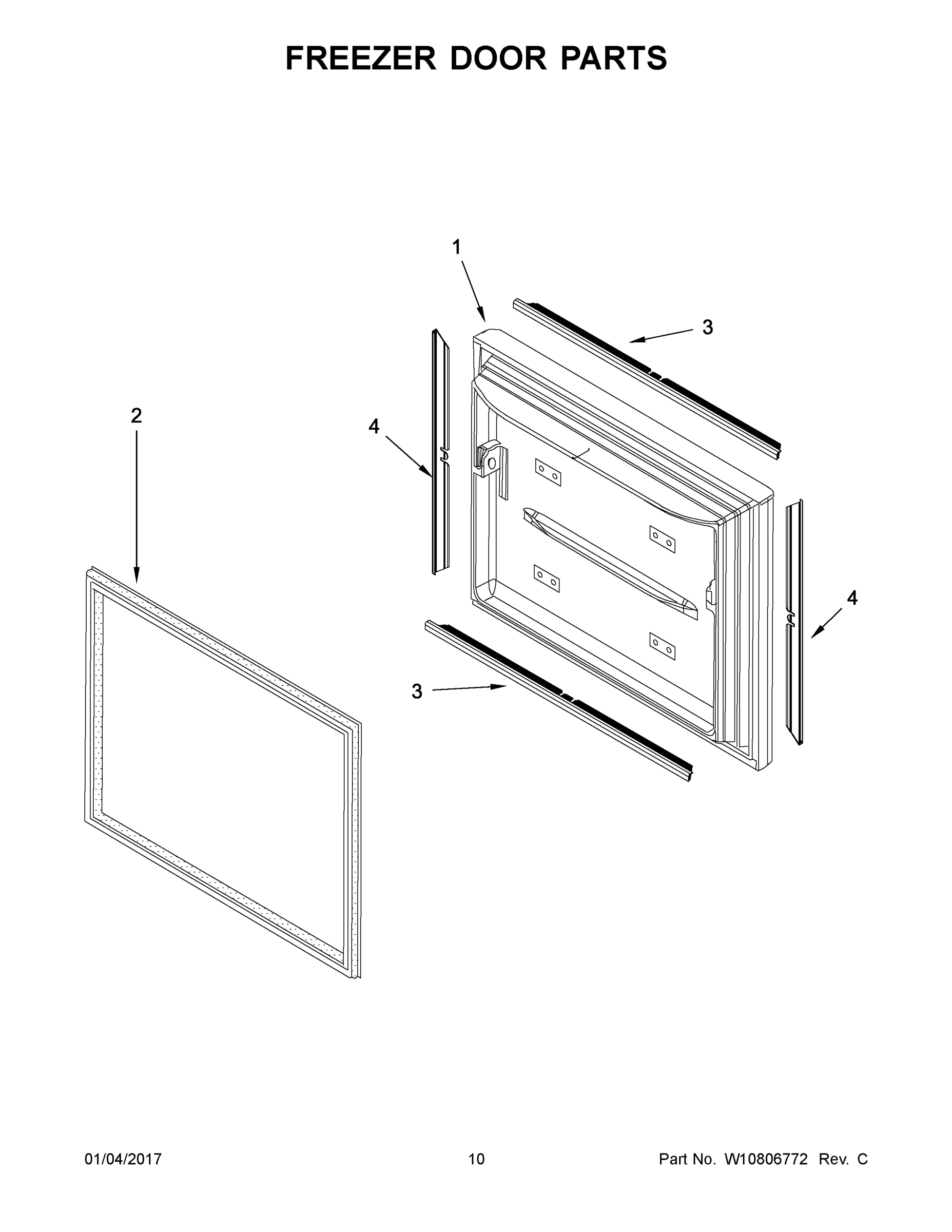 FREEZER DOOR PARTS

1

3

2

4

4

3

01/04/2017

10

Part No. W10806772 Rev. C