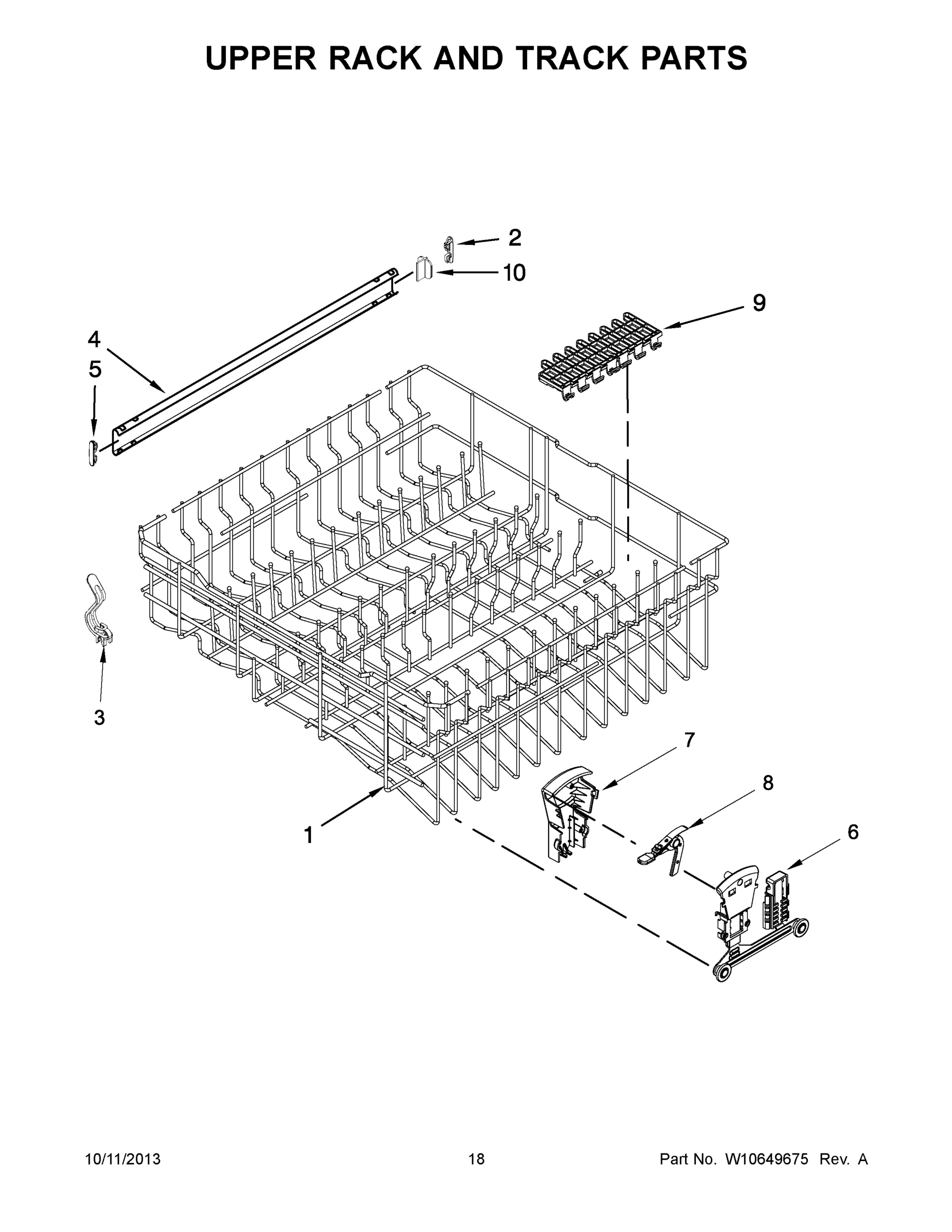 UPPER RACK AND TRACK PARTS

2
10
9
4
5
3
7
8
6
1

10/11/2013
18
Part No. W10649675 Rev. A