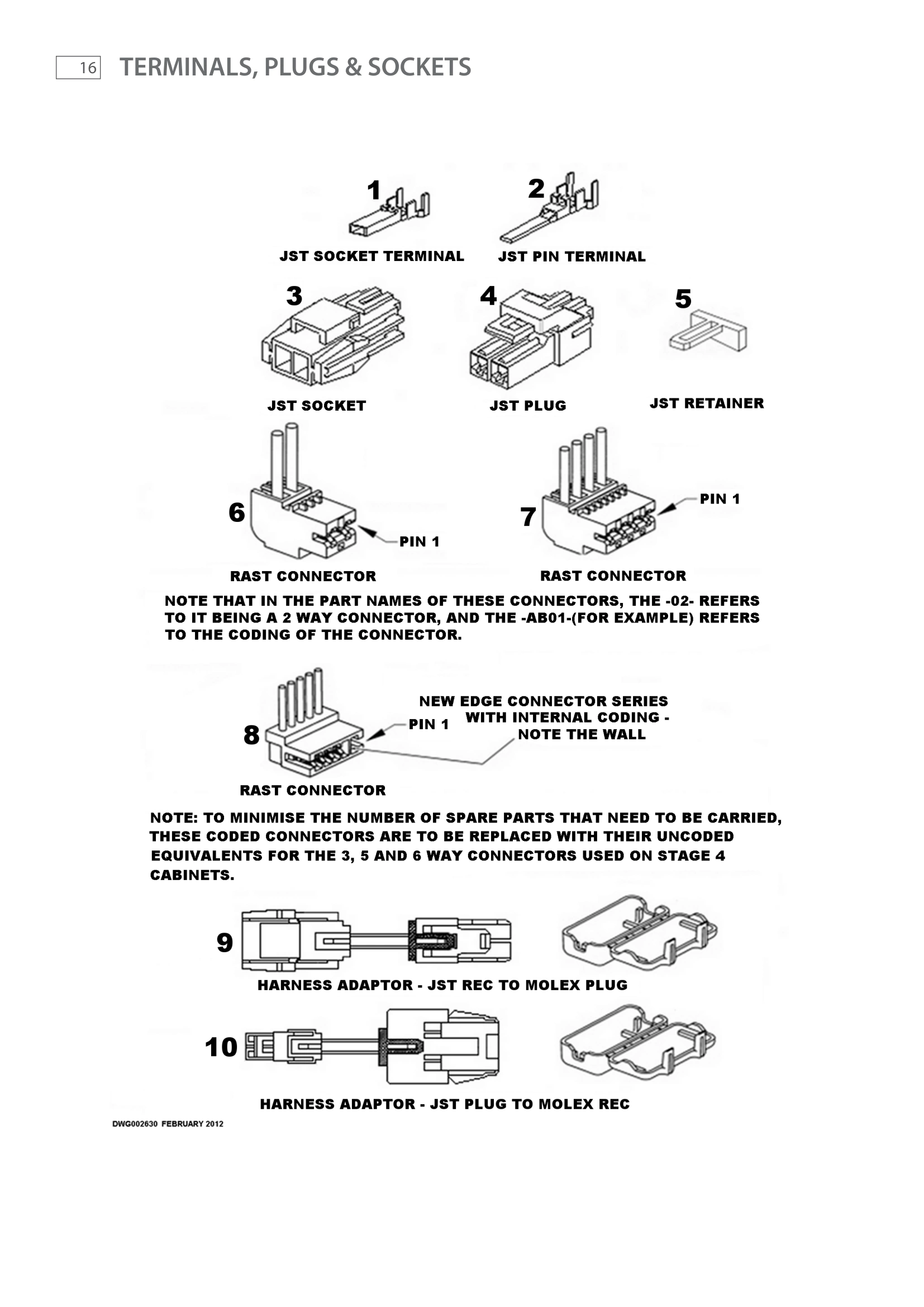 16 TERMINALS, PLUGS & SOCKETS

1
JST SOCKET TERMINAL

2
JST PIN TERMINAL

3
JST SOCKET

4
JST PLUG

5
JST RETAINER

6
PIN 1
RAST CONNECTOR

7
PIN 1
RAST CONNECTOR

NOTE THAT IN THE PART NAMES OF THESE CONNECTORS, THE -02- REFERS TO IT BEING A 2 WAY CONNECTOR, AND THE -AB01-(FOR EXAMPLE) REFERS TO THE CODING OF THE CONNECTOR.

8
PIN 1
NEW EDGE CONNECTOR SERIES WITH INTERNAL CODING - NOTE THE WALL
RAST CONNECTOR

NOTE: TO MINIMISE THE NUMBER OF SPARE PARTS THAT NEED TO BE CARRIED, THESE CODED CONNECTORS ARE TO BE REPLACED WITH THEIR UNCODED EQUIVALENTS FOR THE 3, 5 AND 6 WAY CONNECTORS USED ON STAGE 4 CABINETS.

9
HARNESS ADAPTOR - JST REC TO MOLEX PLUG

10
HARNESS ADAPTOR - JST PLUG TO MOLEX REC

DWG002630 FEBRUARY 2012