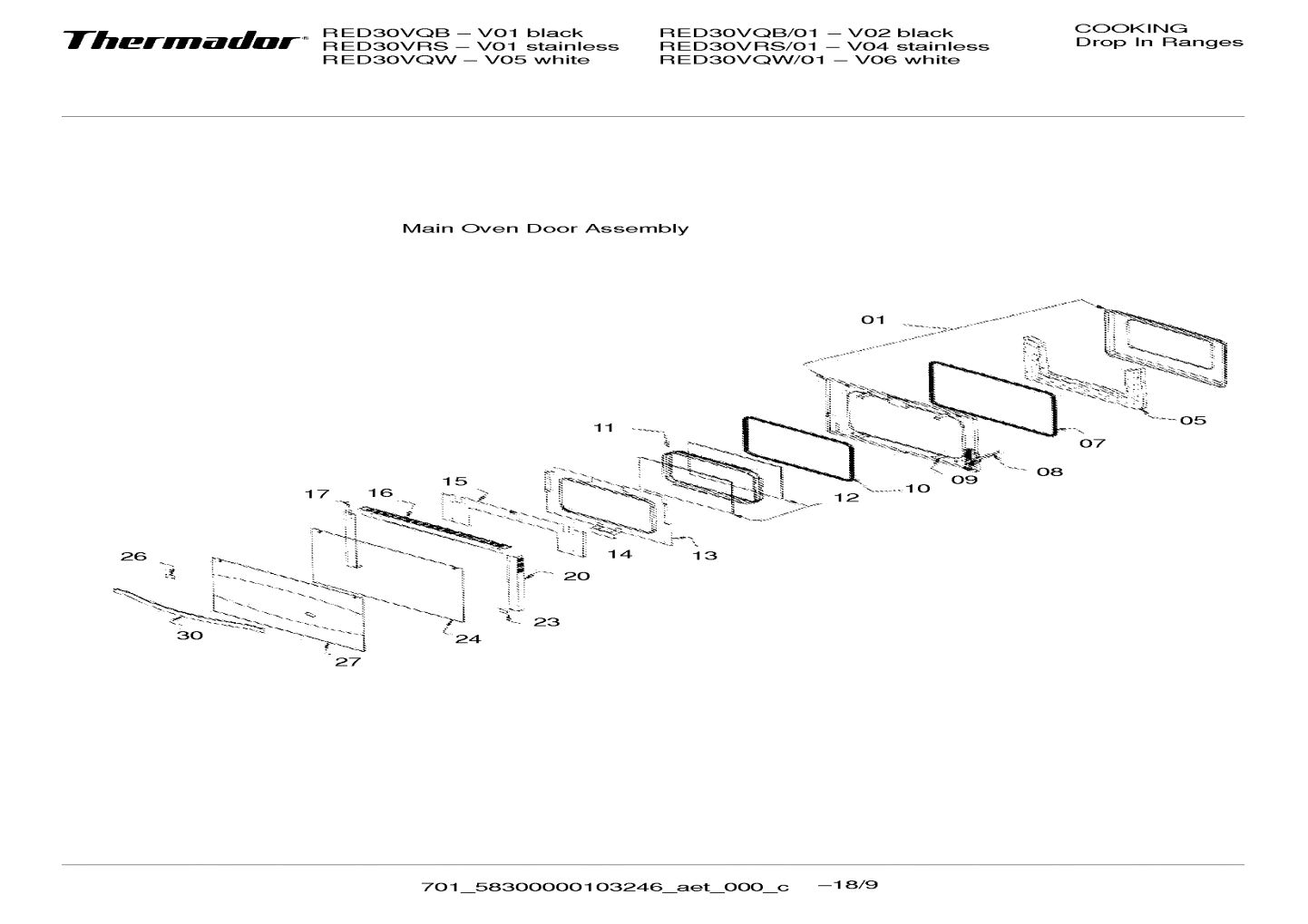 Thermador®

RED30VQB – V01 black
RED30VRS – V01 stainless
RED30VQW – V05 white

RED30VQB/01 – V02 black
RED30VRS/01 – V04 stainless
RED30VQW/01 – V06 white

COOKING
Drop In Ranges

Main Oven Door Assembly

01
05
07
08
09
10
11
12
13
14
15
16
17
20
23
24
26
27
30

701_58300000103246_aet_000_c –18/9