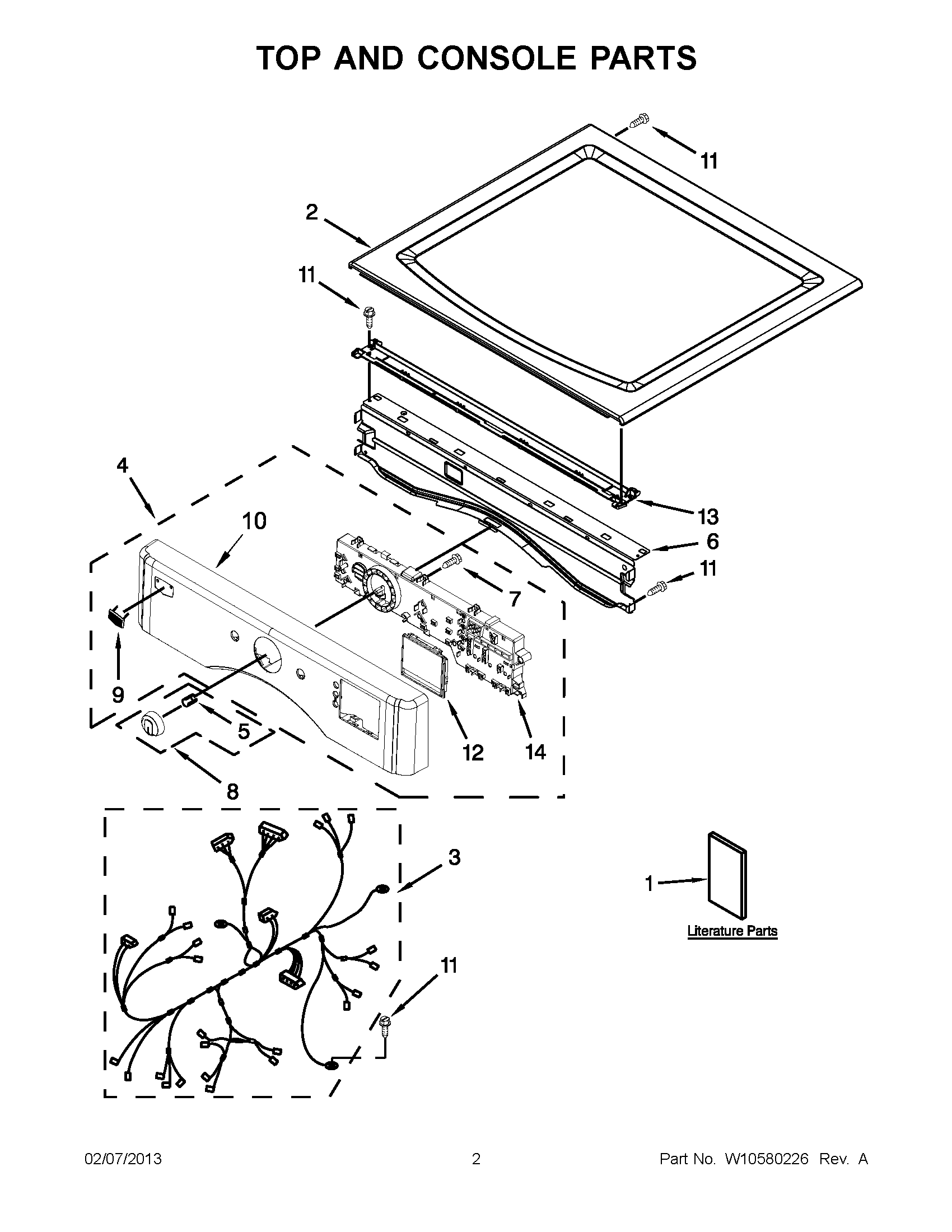 TOP AND CONSOLE PARTS

11

2

11

4

10

13

6

11

7

9

5

12

14

8

3

1

Literature Parts

11

02/07/2013 2 Part No. W10580226 Rev. A