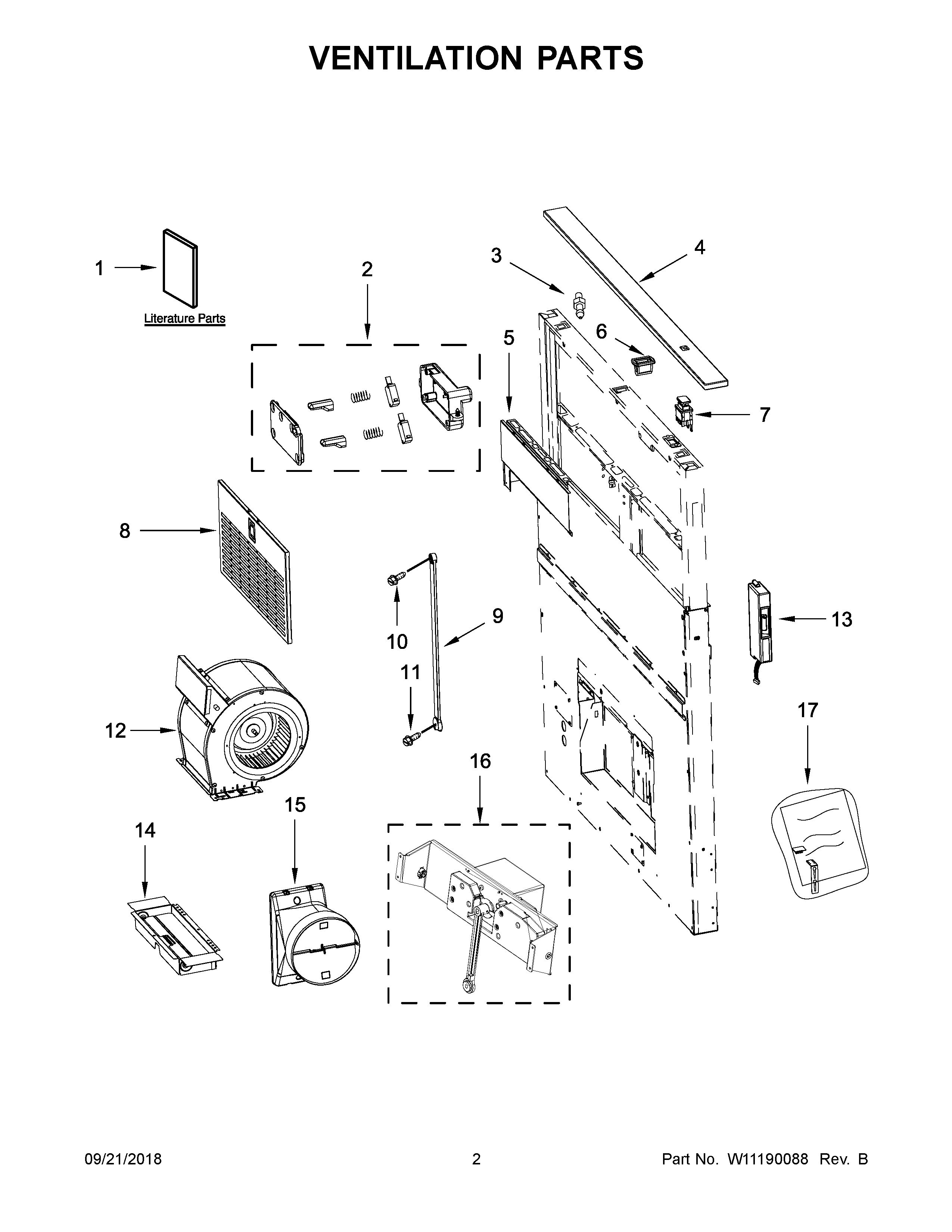 VENTILATION PARTS

1
Literature Parts
2
3
4
5
6
7
8
9
10
11
12
13
14
15
16
17

09/21/2018
2
Part No. W11190088 Rev. B