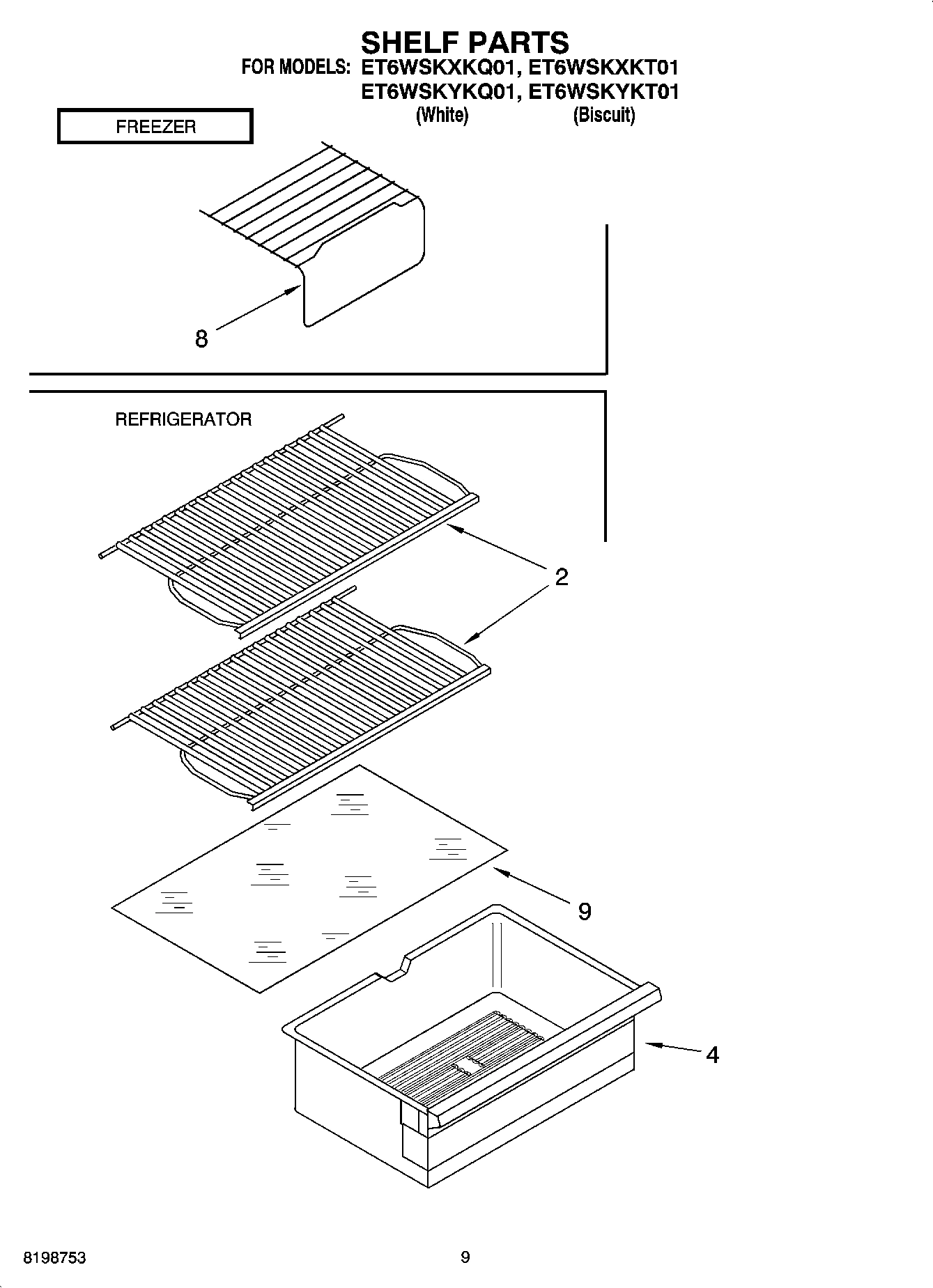 SHELF PARTS

FOR MODELS: ET6WSKXKQ01, ET6WSKXKT01
ET6WSKYKQ01, ET6WSKYKT01
(White) (Biscuit)

FREEZER

8

REFRIGERATOR

2

9

4

8198753

9