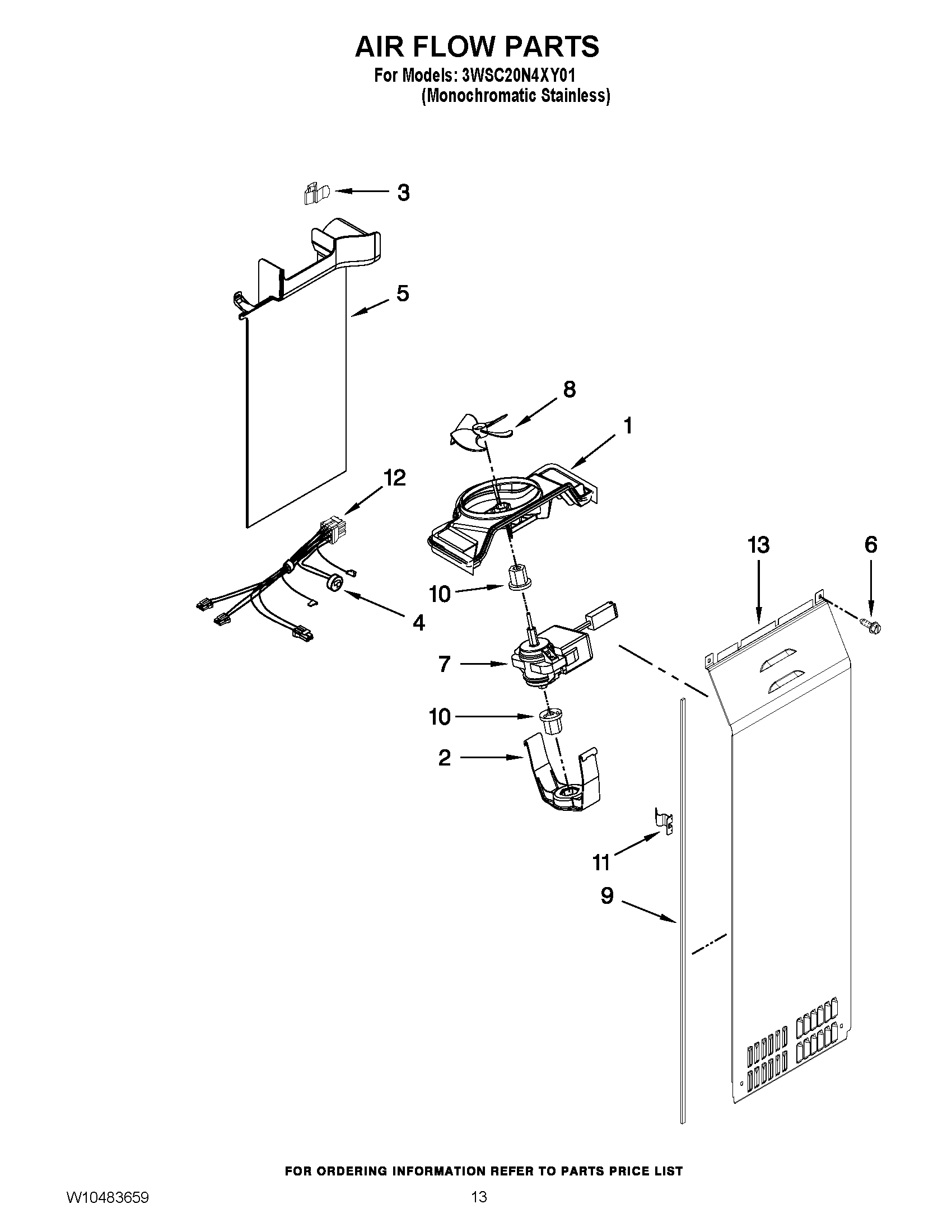 AIR FLOW PARTS

For Models: 3WSC20N4XY01
(Monochromatic Stainless)

3

5

8

1

12

13

6

10

4

7

10

2

11

9

FOR ORDERING INFORMATION REFER TO PARTS PRICE LIST

W10483659

13