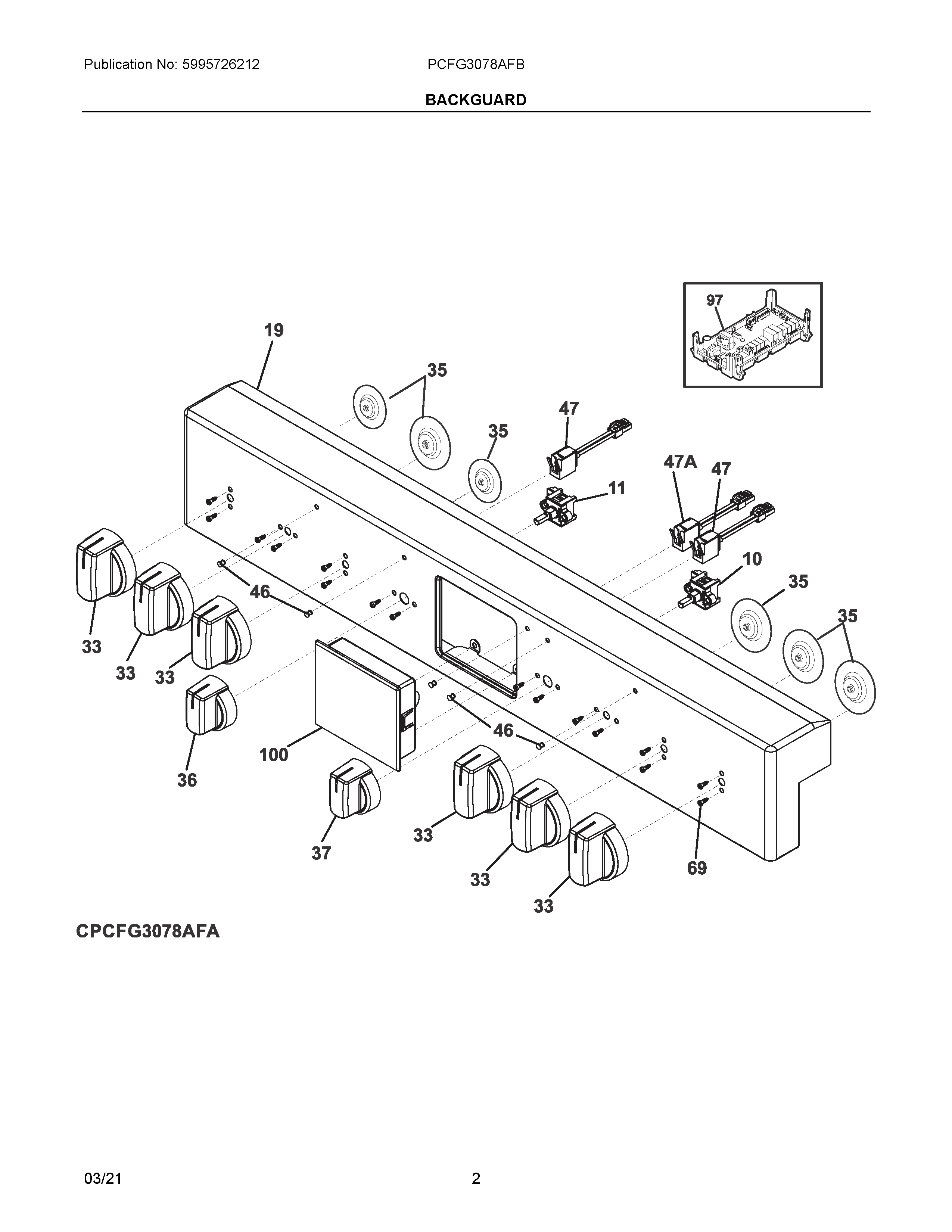 Publication No: 5995726212

PCFG3078AFB

BACKGUARD

97

19

35

47

35

47A

47

11

10

35

35

46

33

33

33

36

100

46

37

33

33

33

69

CPCFG3078AFA

03/21

2