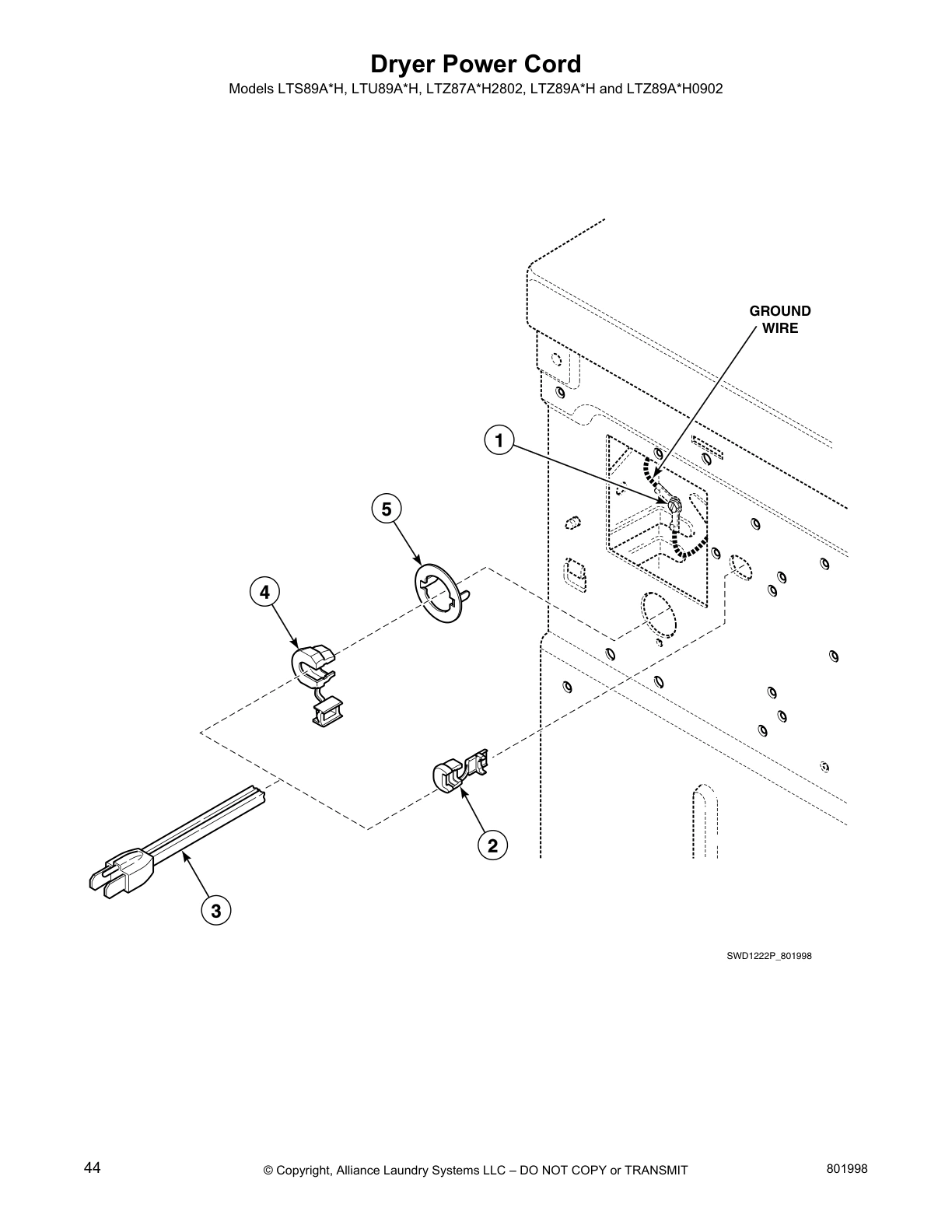 Dryer Power Cord

Models LTS89A*H, LTU89A*H, LTZ87A*H2802, LTZ89A*H and LTZ89A*H0902

GROUND WIRE

1

5

4

2

3

SWD1222P_801998

44

© Copyright, Alliance Laundry Systems LLC – DO NOT COPY or TRANSMIT

801998