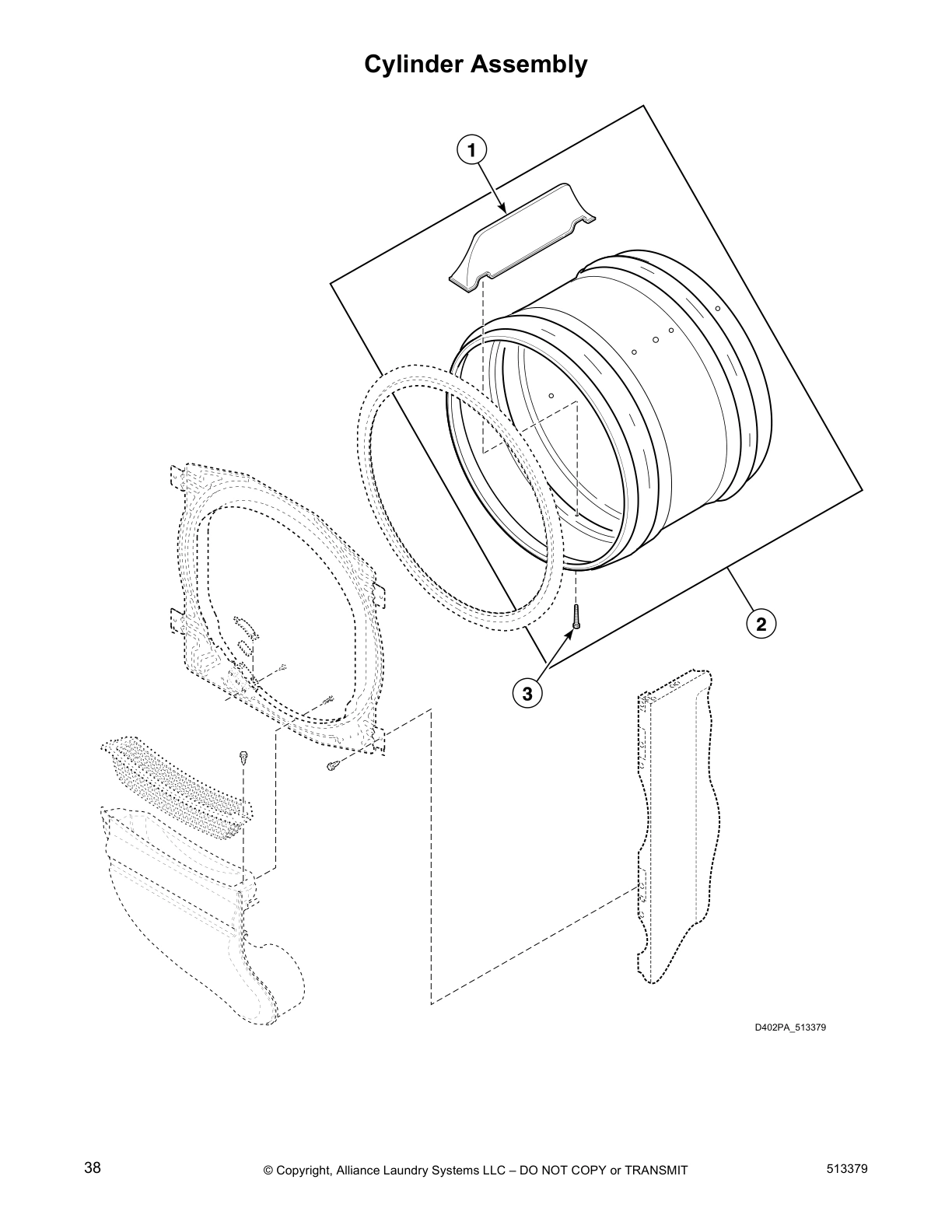 Cylinder Assembly

1

2

3

D402PA_513379

38

© Copyright, Alliance Laundry Systems LLC – DO NOT COPY or TRANSMIT

513379