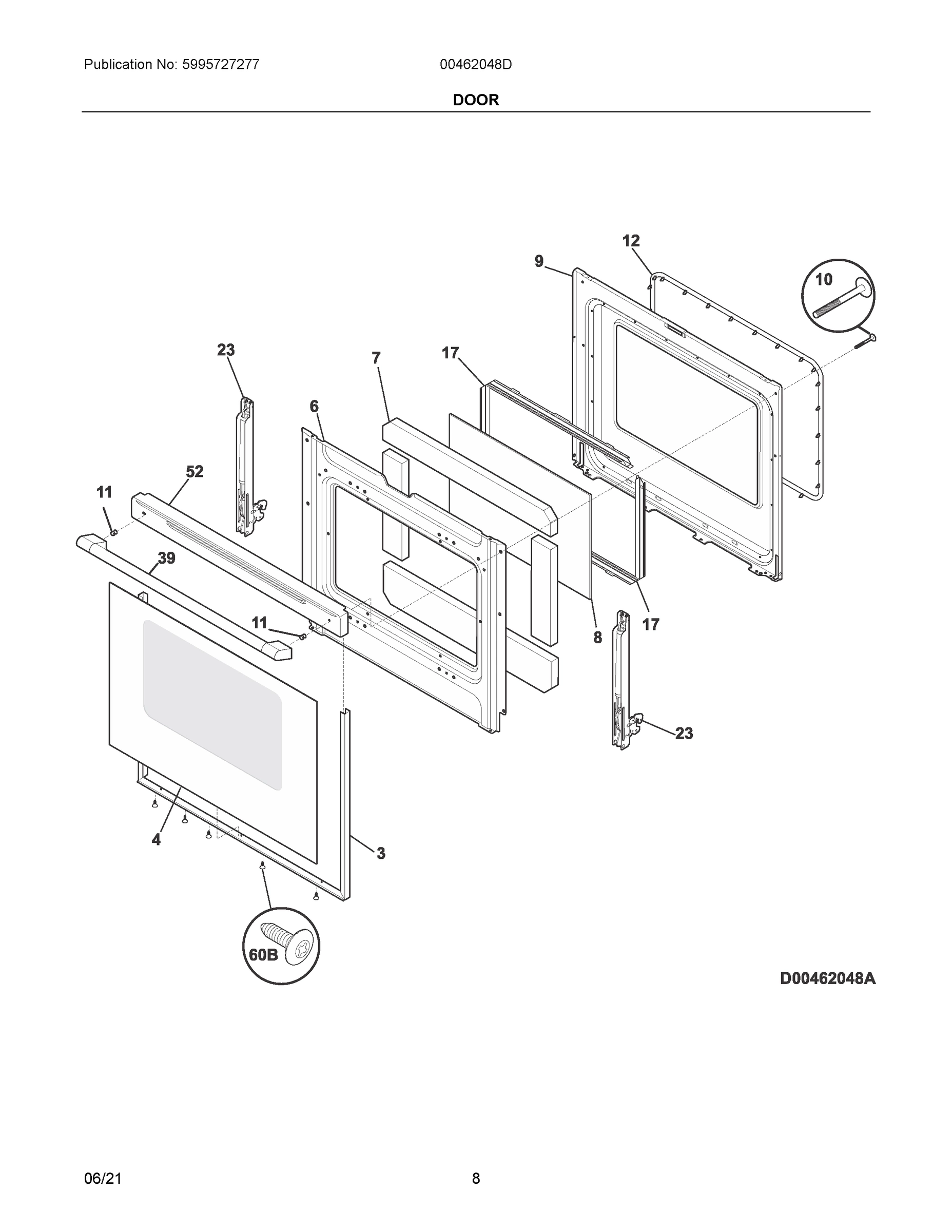 Publication No: 5995727277
00462048D
DOOR

12
9
10
23
7
17
6
52
11
39
11
8
17
23
4
3
60B

D00462048A

06/21
8