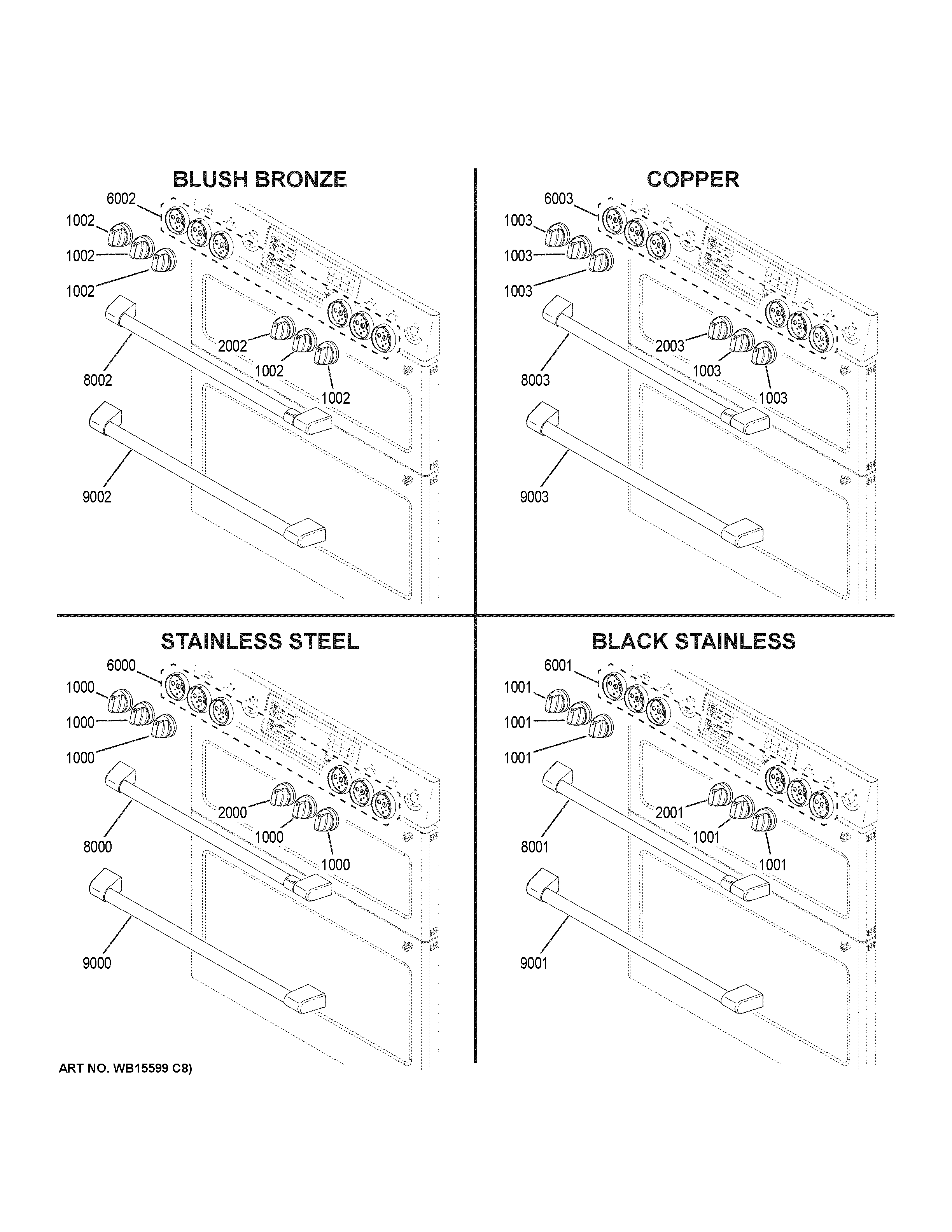 BLUSH BRONZE

6002
1002
1002
1002
2002
1002
1002
8002
9002

COPPER

6003
1003
1003
1003
2003
1003
1003
8003
9003

STAINLESS STEEL

6000
1000
1000
1000
2000
1000
1000
8000
9000

BLACK STAINLESS

6001
1001
1001
1001
2001
1001
1001
8001
9001

ART NO. WB15599 C8)