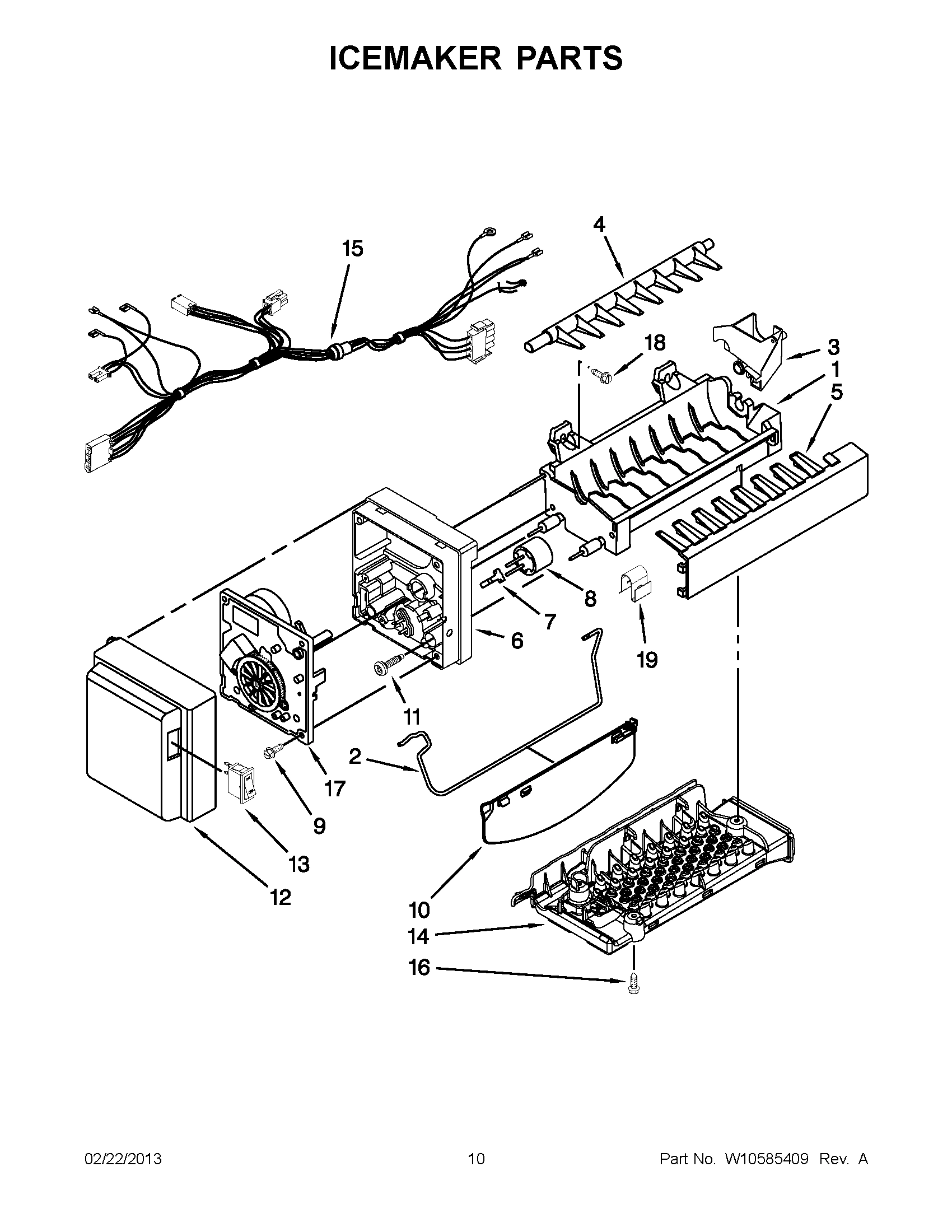 ICEMAKER PARTS

15
4
18
3
1
5
8
7
6
19
11
2
17
9
13
12
10
14
16

02/22/2013
10
Part No. W10585409 Rev. A