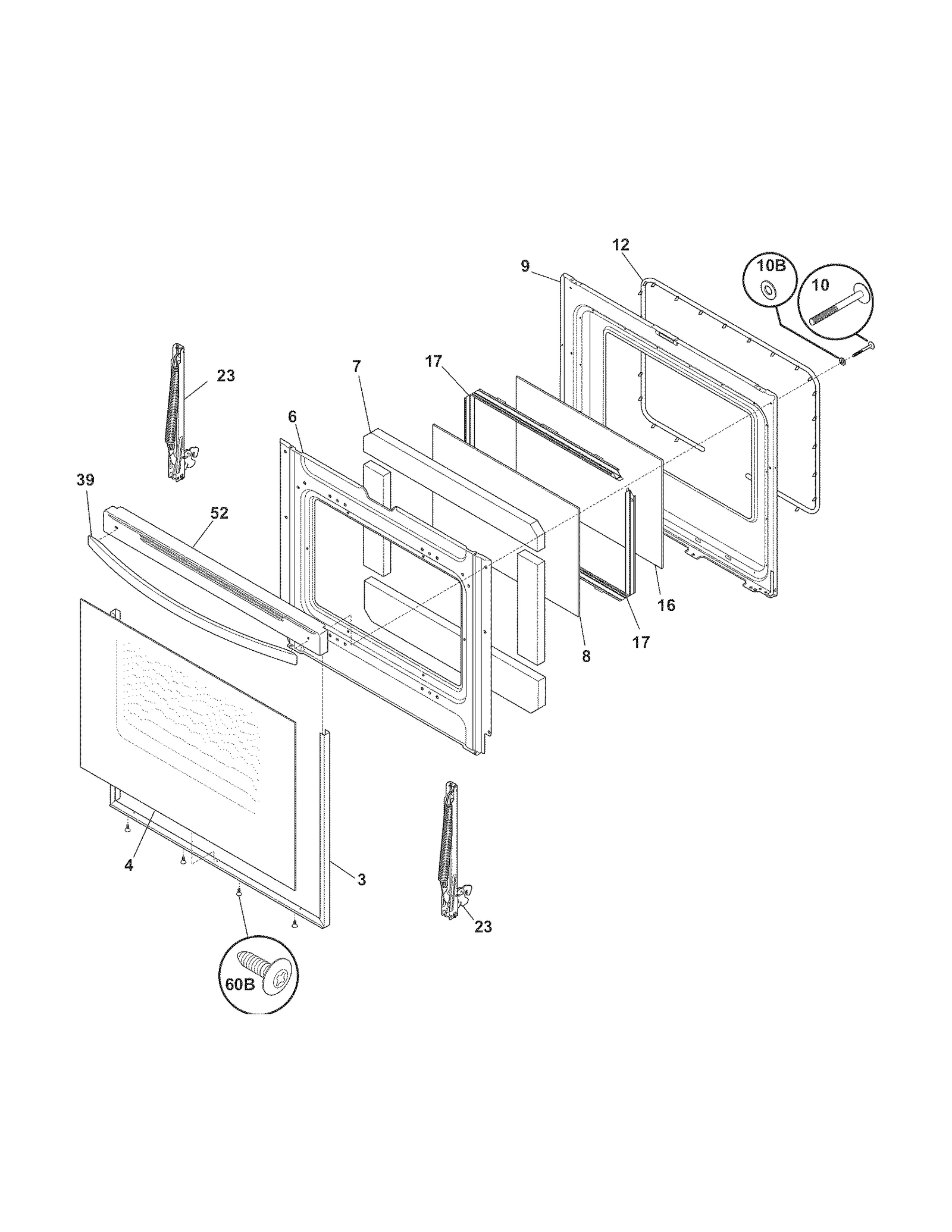 12
9
10B
10
23
7
17
6
39
52
16
17
8
4
3
23
60B