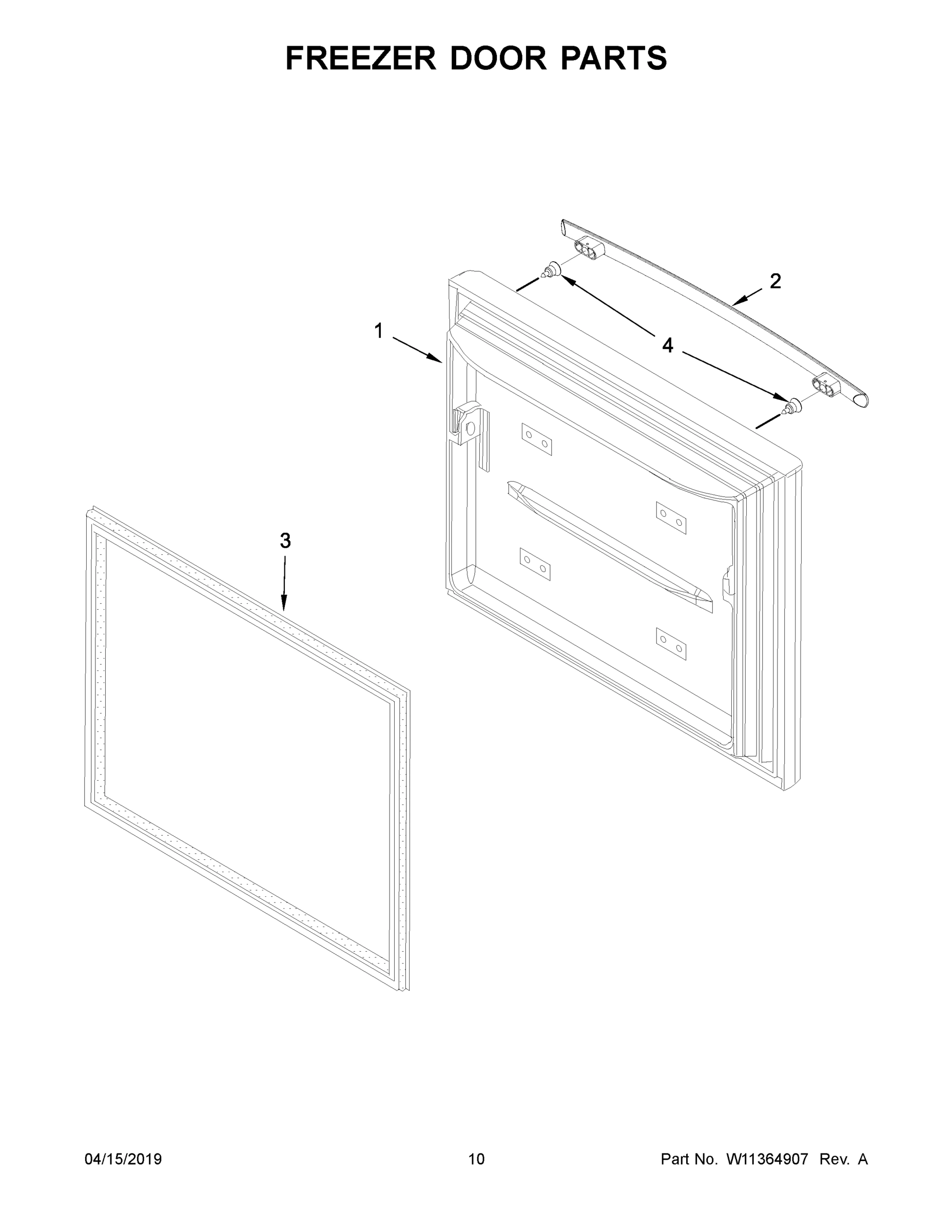 FREEZER DOOR PARTS

2

1

4

3

04/15/2019

10

Part No. W11364907 Rev. A