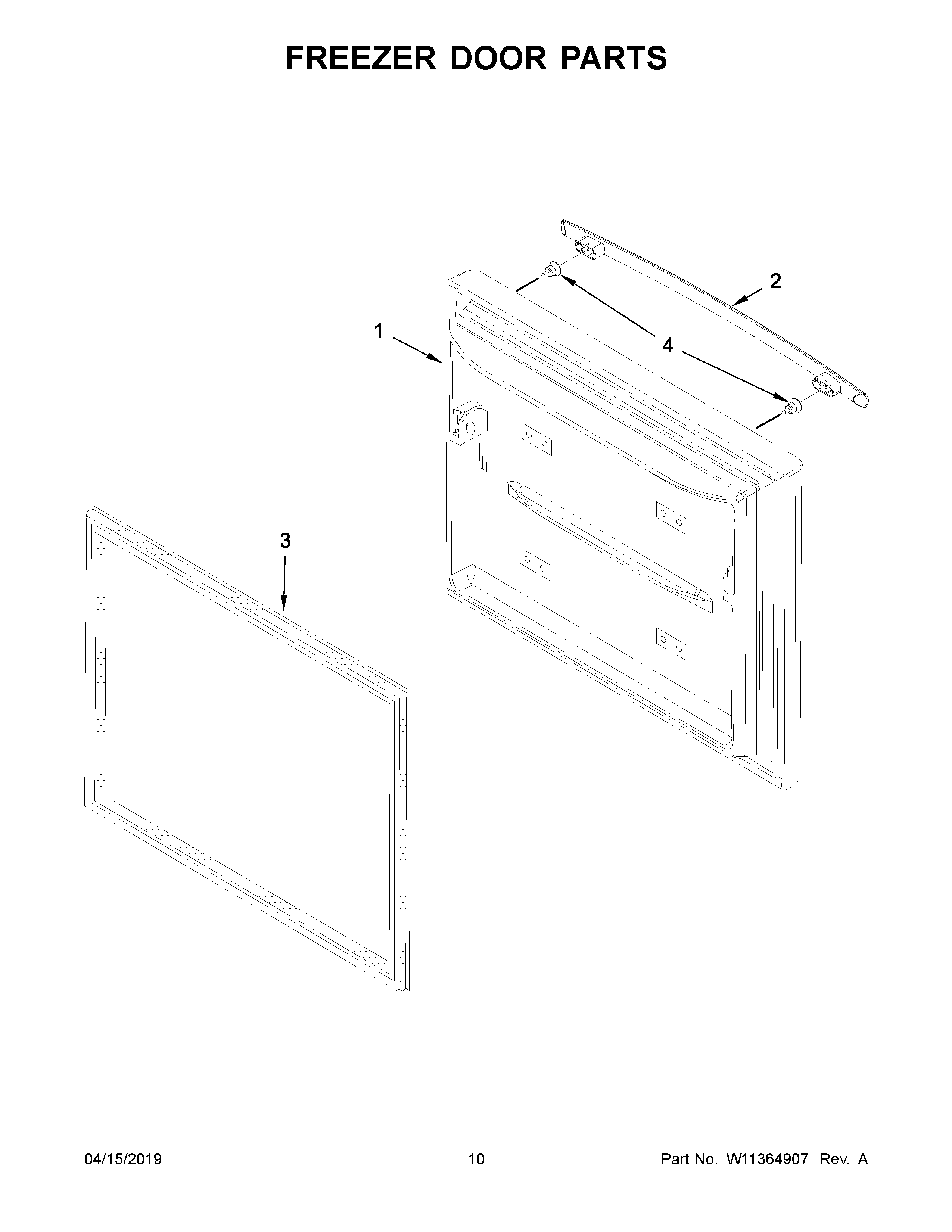 FREEZER DOOR PARTS

2

1

4

3

04/15/2019

10

Part No. W11364907 Rev. A