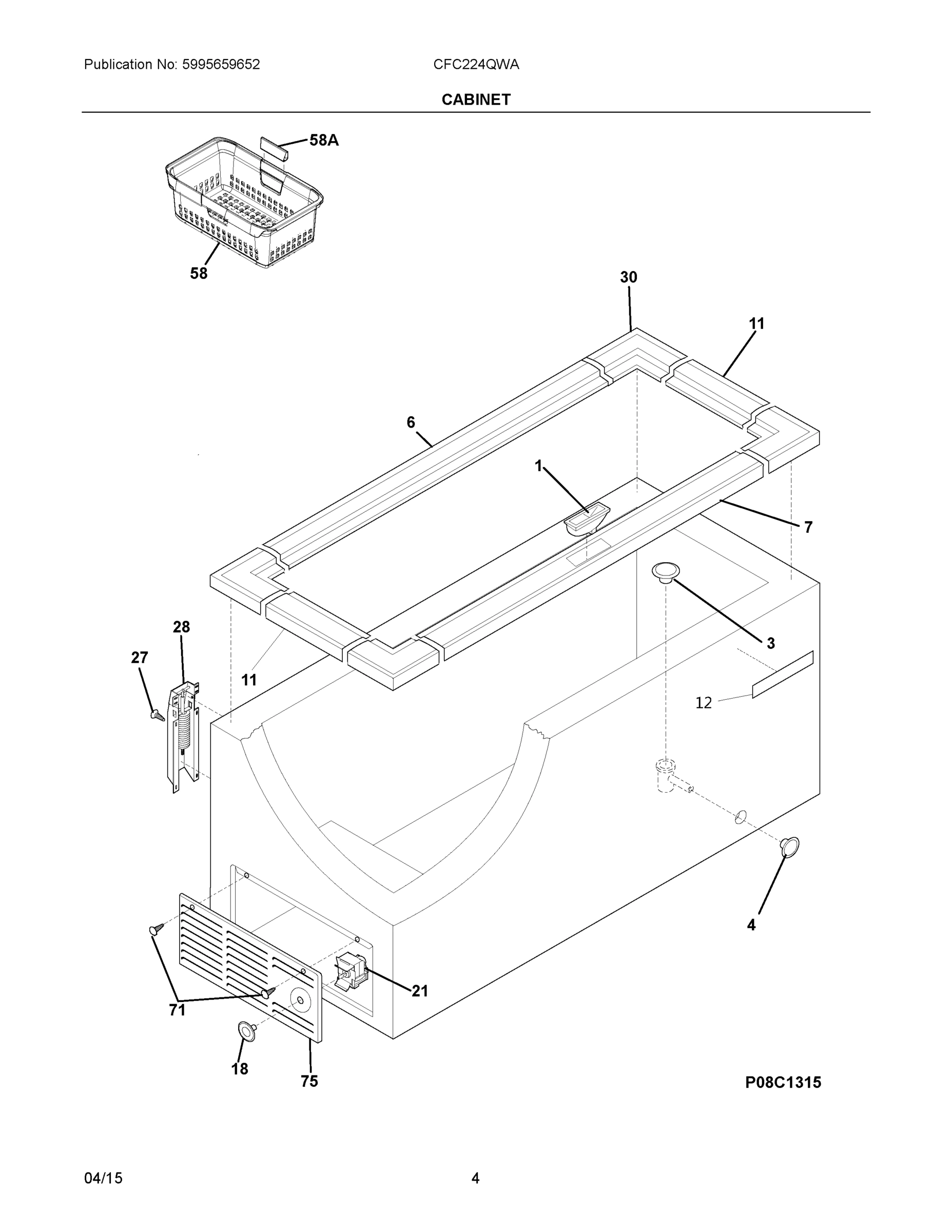 Publication No: 5995659652

CFC224QWA

CABINET

58A

58

30

11

6

1

7

3

28

27

11

12

4

21

71

18

75

P08C1315

04/15

4