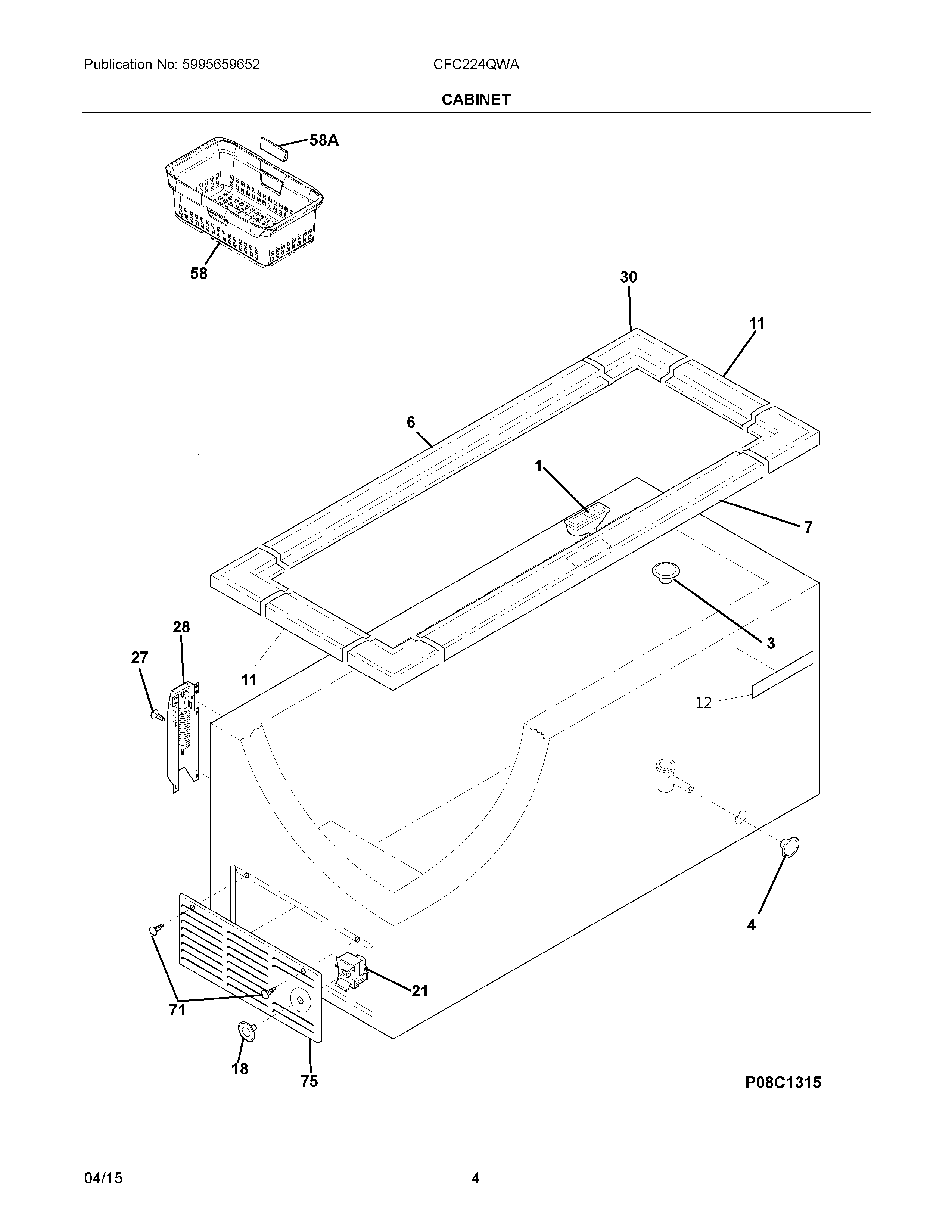 Publication No: 5995659652

CFC224QWA

CABINET

58A

58

30

11

6

1

7

3

28

27

11

12

4

21

71

18

75

P08C1315

04/15

4