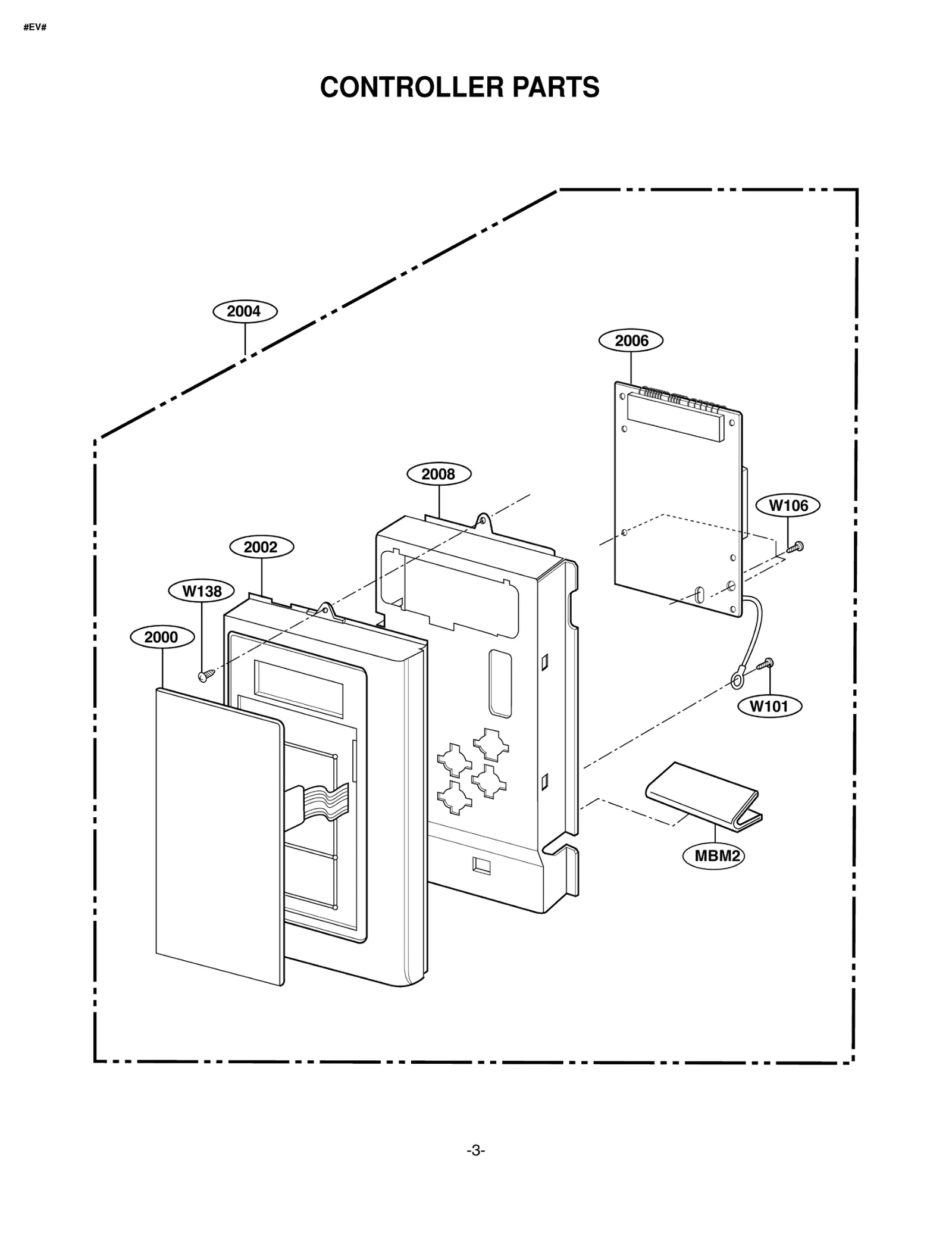 #EV#

CONTROLLER PARTS

2004

2006

2008

W106

2002

W138

2000

W101

MBM2

-3-