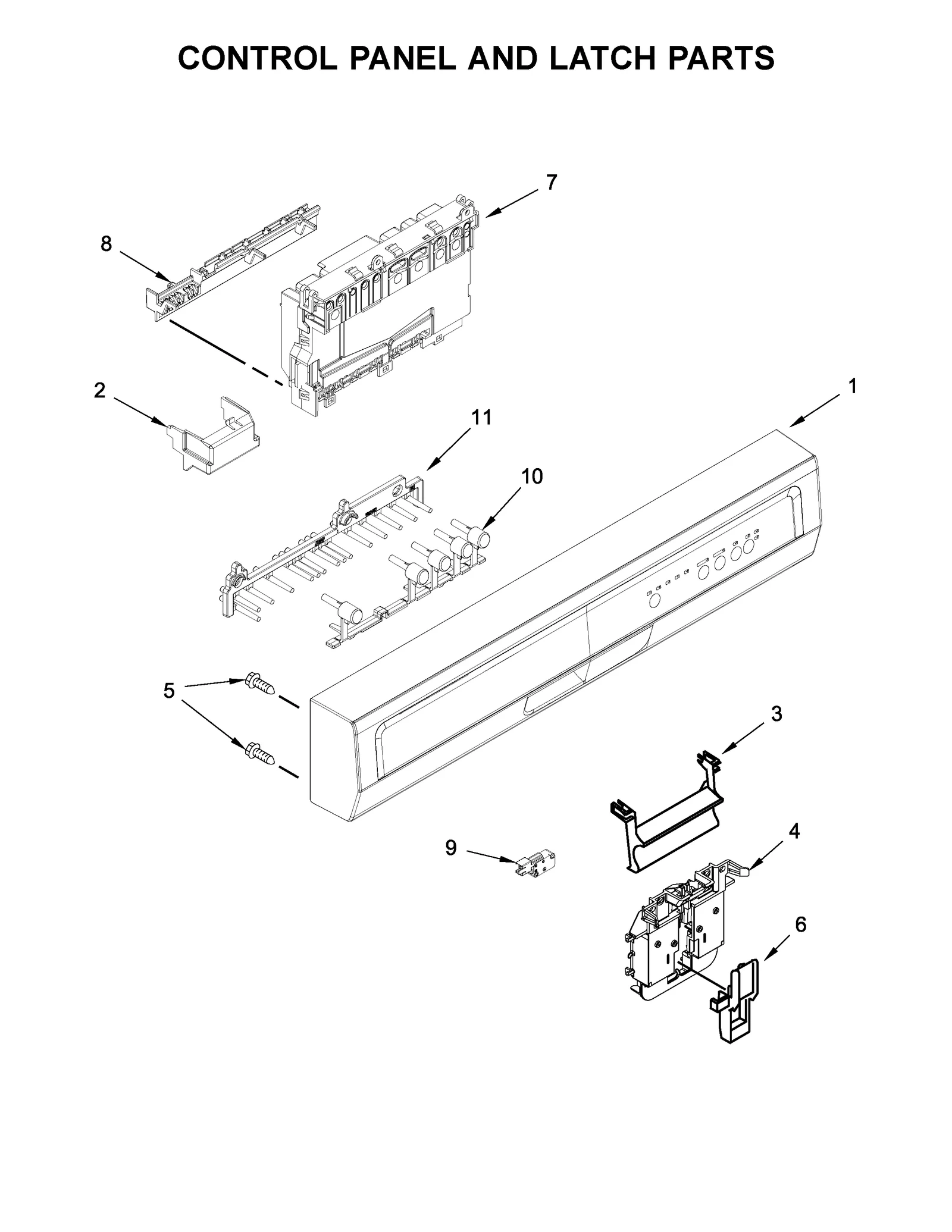 CONTROL PANEL AND LATCH PARTS

7

8

2

1

11

10

5

3

9

4

6