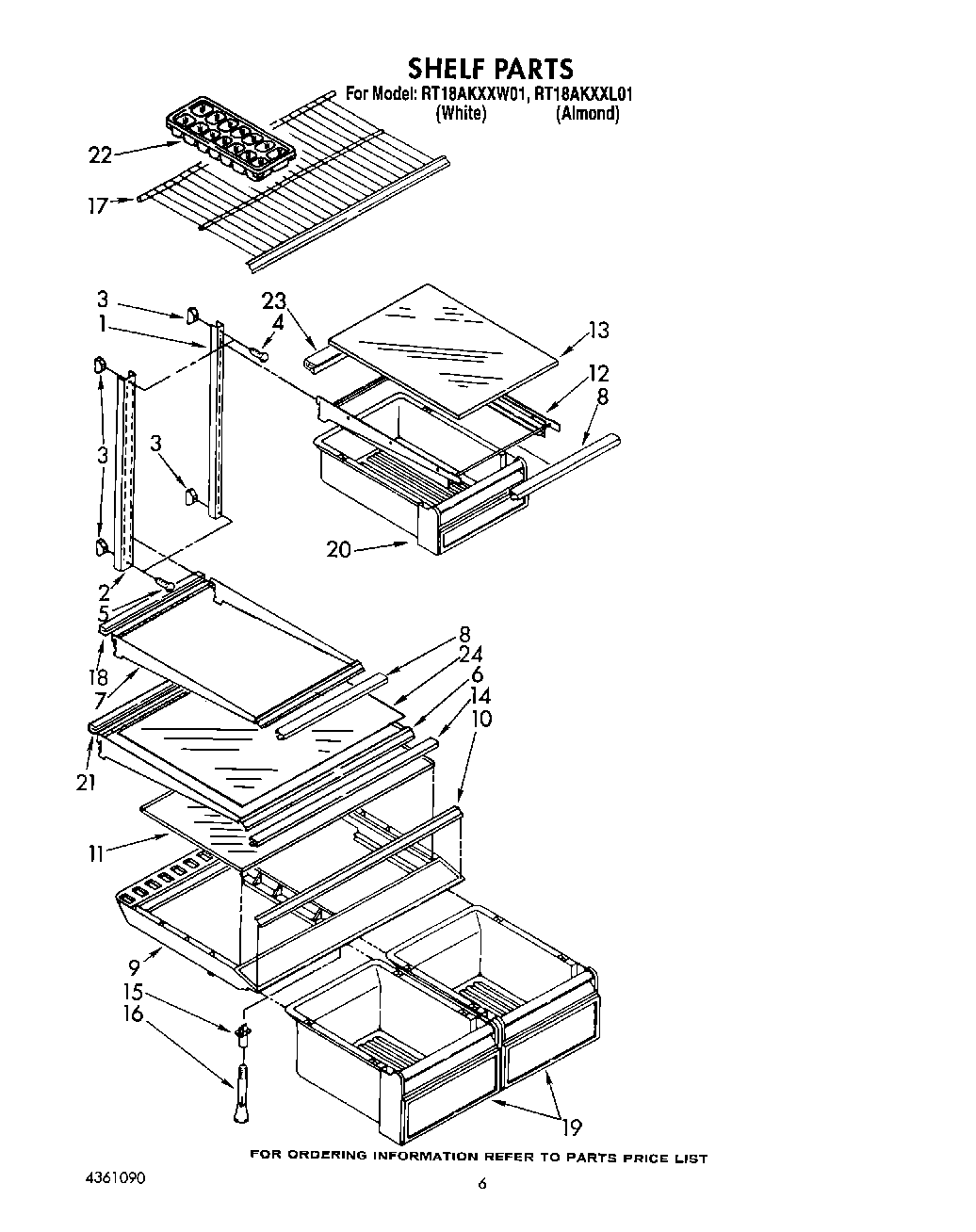 SHELF PARTS
For Model: RT18AKXXW01, RT18AKXXL01
(White) (Almond)

22
17
3
1
23
4
13
12
8
3
3
20
2
5
18
7
8
24
6
14
10
21
11
9
15
16
19

FOR ORDERING INFORMATION REFER TO PARTS PRICE LIST

4361090

6