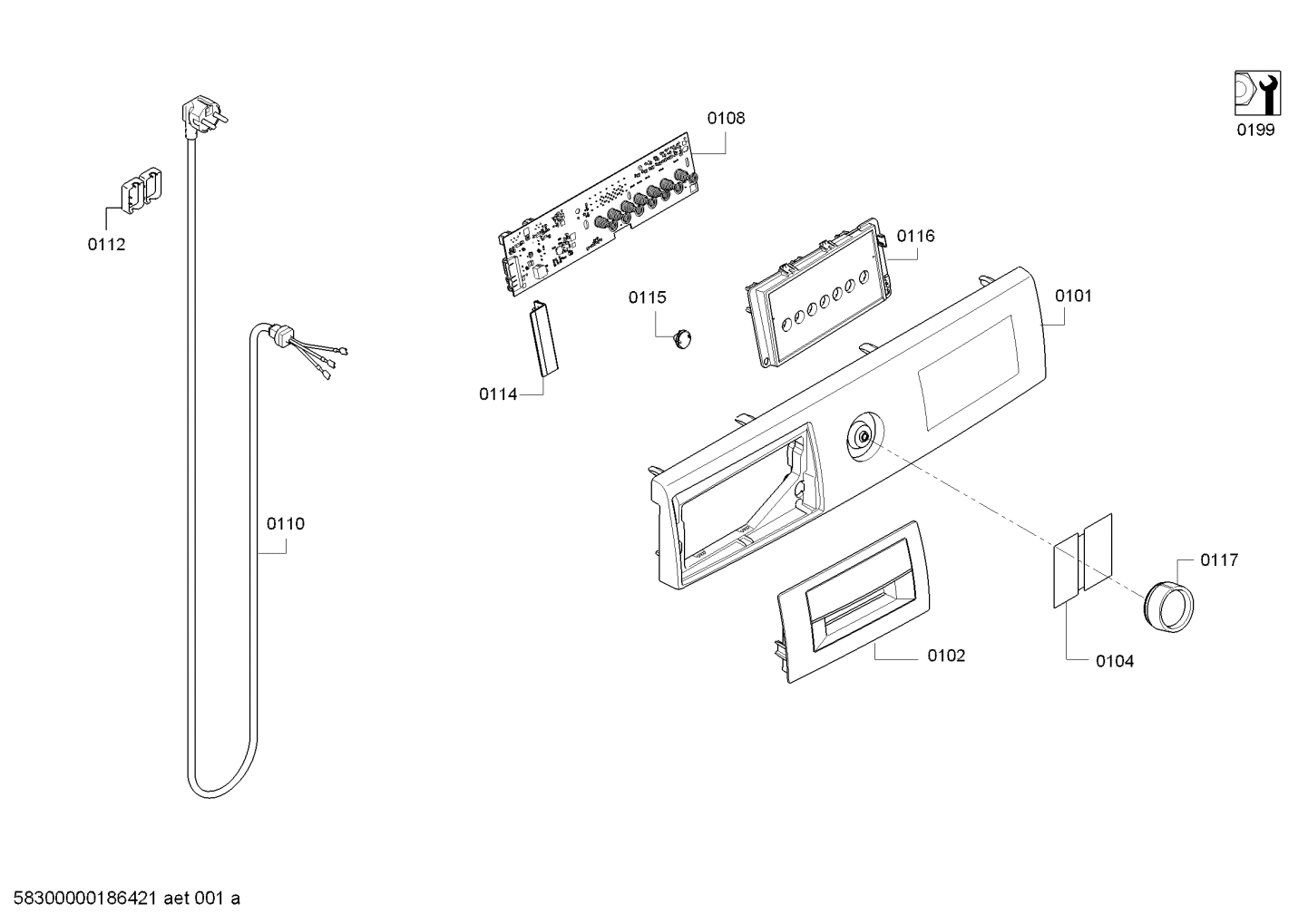 0199

0108

0112

0116

0115

0101

0114

0110

0117

0102

0104

58300000186421 aet 001 a