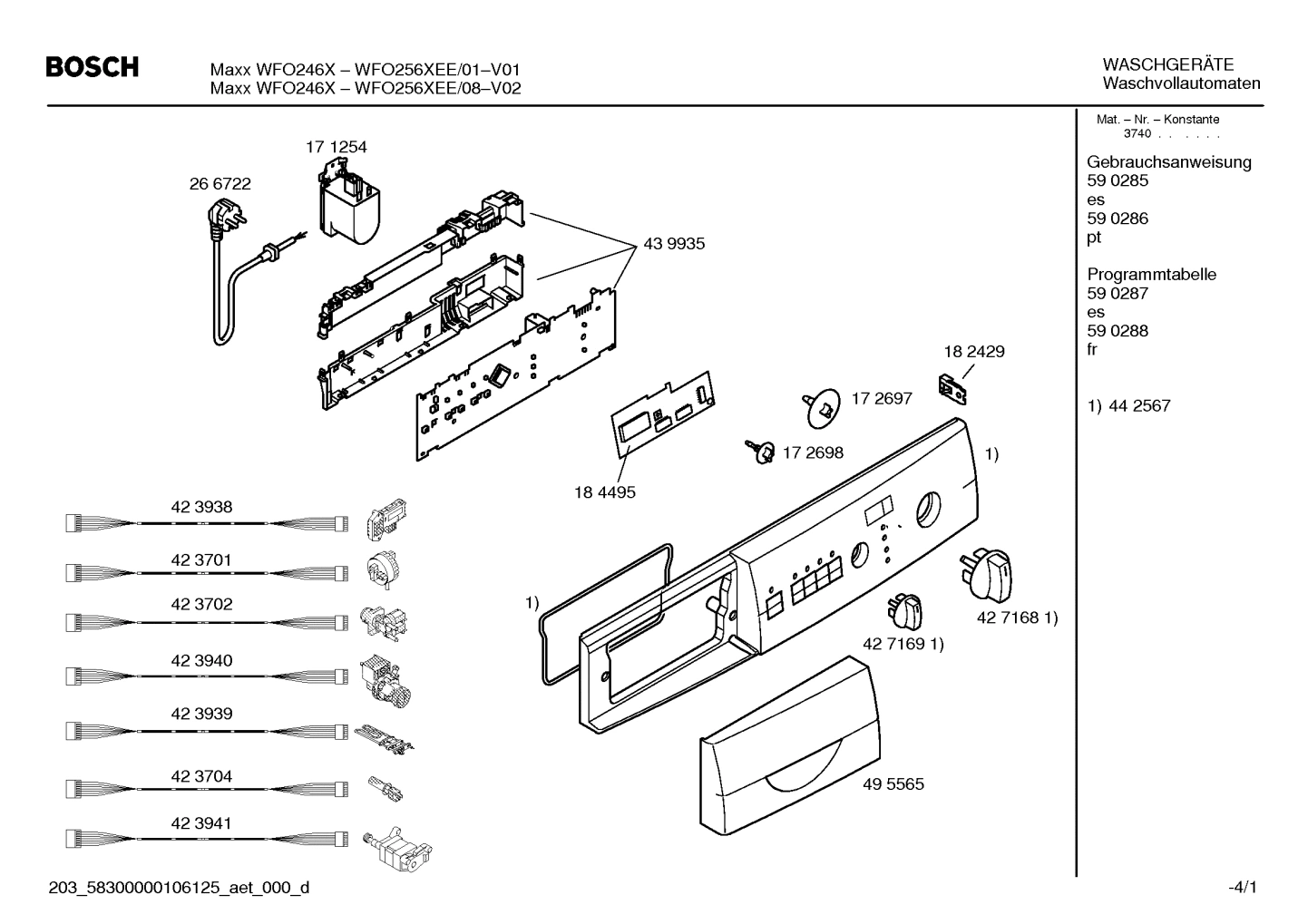 BOSCH

Maxx WFO246X – WFO256XEE/01–V01
Maxx WFO246X – WFO256XEE/08–V02

WASCHGERÄTE
Waschvollautomaten

Mat. – Nr. – Konstante
3740 . . . . . .

Gebrauchsanweisung
59 0285
es
59 0286
pt

Programmtabelle
59 0287
es
59 0288
fr

1) 44 2567

17 1254
26 6722
43 9935
18 2429
17 2697
17 2698
1)
18 4495
42 3938
42 3701
42 3702
42 3940
42 3939
42 3704
42 3941
1)
42 7168 1)
42 7169 1)
49 5565

203_58300000106125_aet_000_d

-4/1