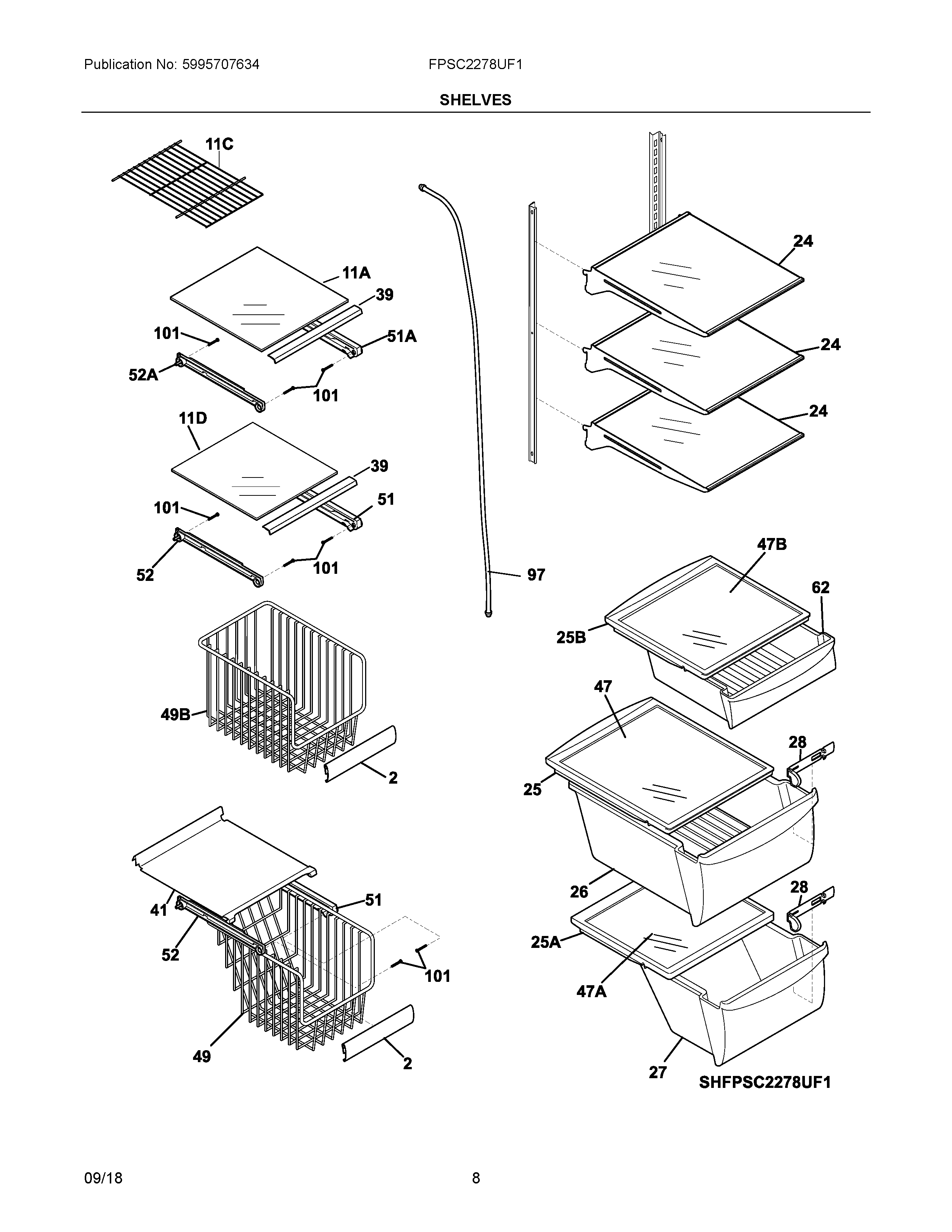 Publication No: 5995707634

FPSC2278UF1

SHELVES

11C

11A

39

101

51A

52A

101

11D

39

101

51

52

101

49B

2

41

51

52

101

49

2

97

24

24

24

47B

62

25B

47

28

25

26

28

25A

47A

27

SHFPSC2278UF1

09/18

8