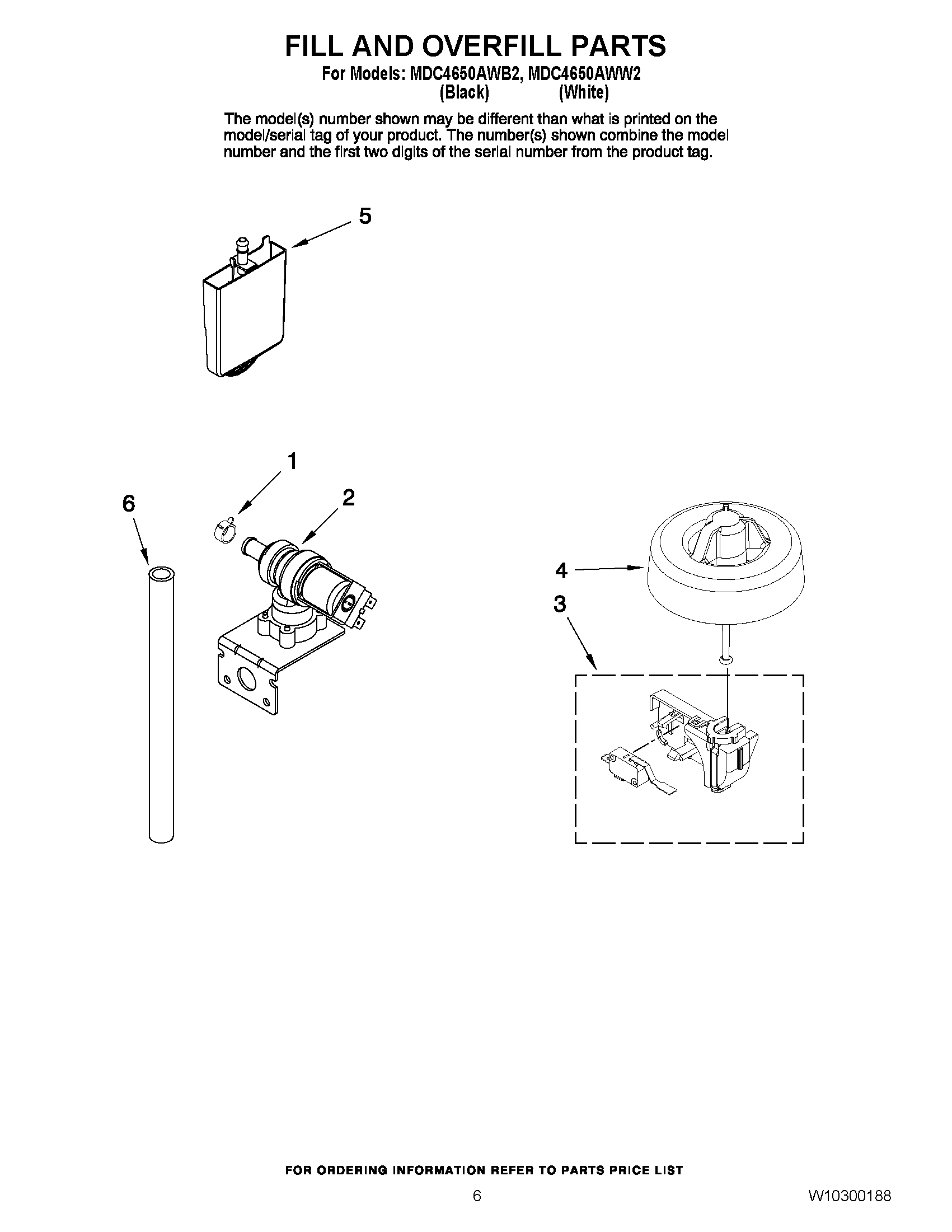 FILL AND OVERFILL PARTS

For Models: MDC4650AWB2, MDC4650AWW2
(Black) (White)

The model(s) number shown may be different than what is printed on the model/serial tag of your product. The number(s) shown combine the model number and the first two digits of the serial number from the product tag.

5

1

6

2

4

3

FOR ORDERING INFORMATION REFER TO PARTS PRICE LIST

6

W10300188