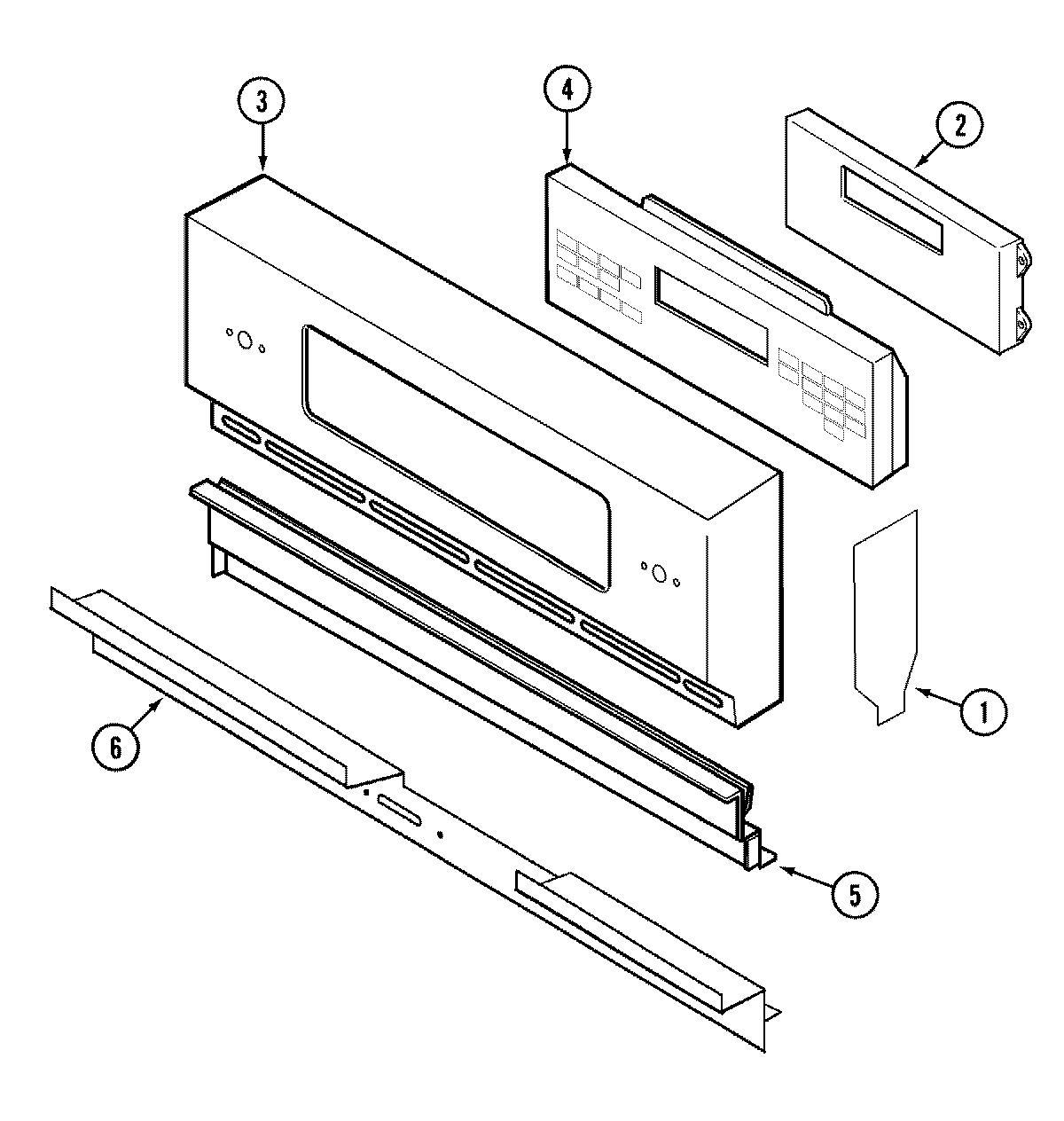 3
4
2
1
6
5