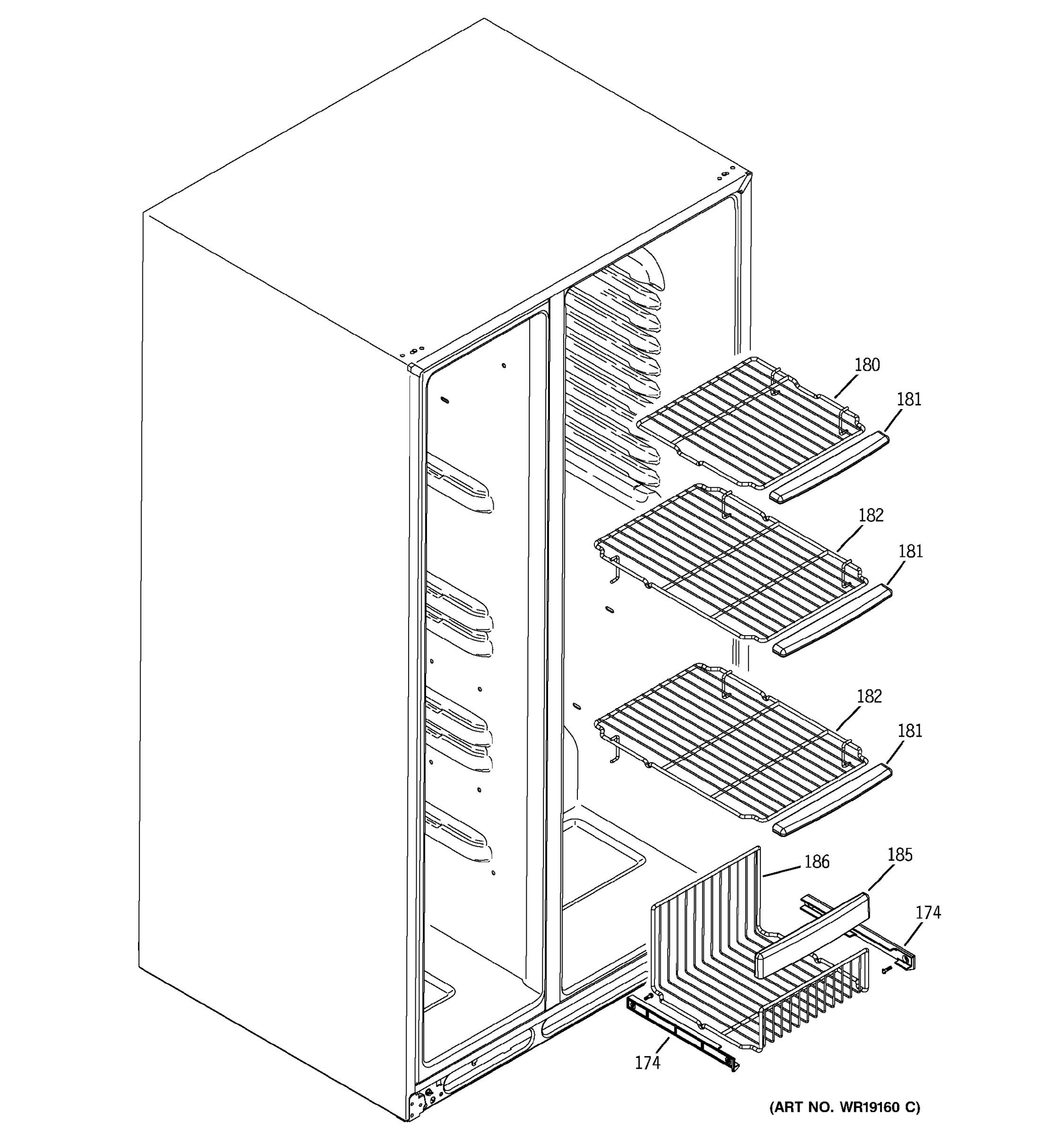 180
181
182
181
182
181
186
185
174
174
(ART NO. WR19160 C)