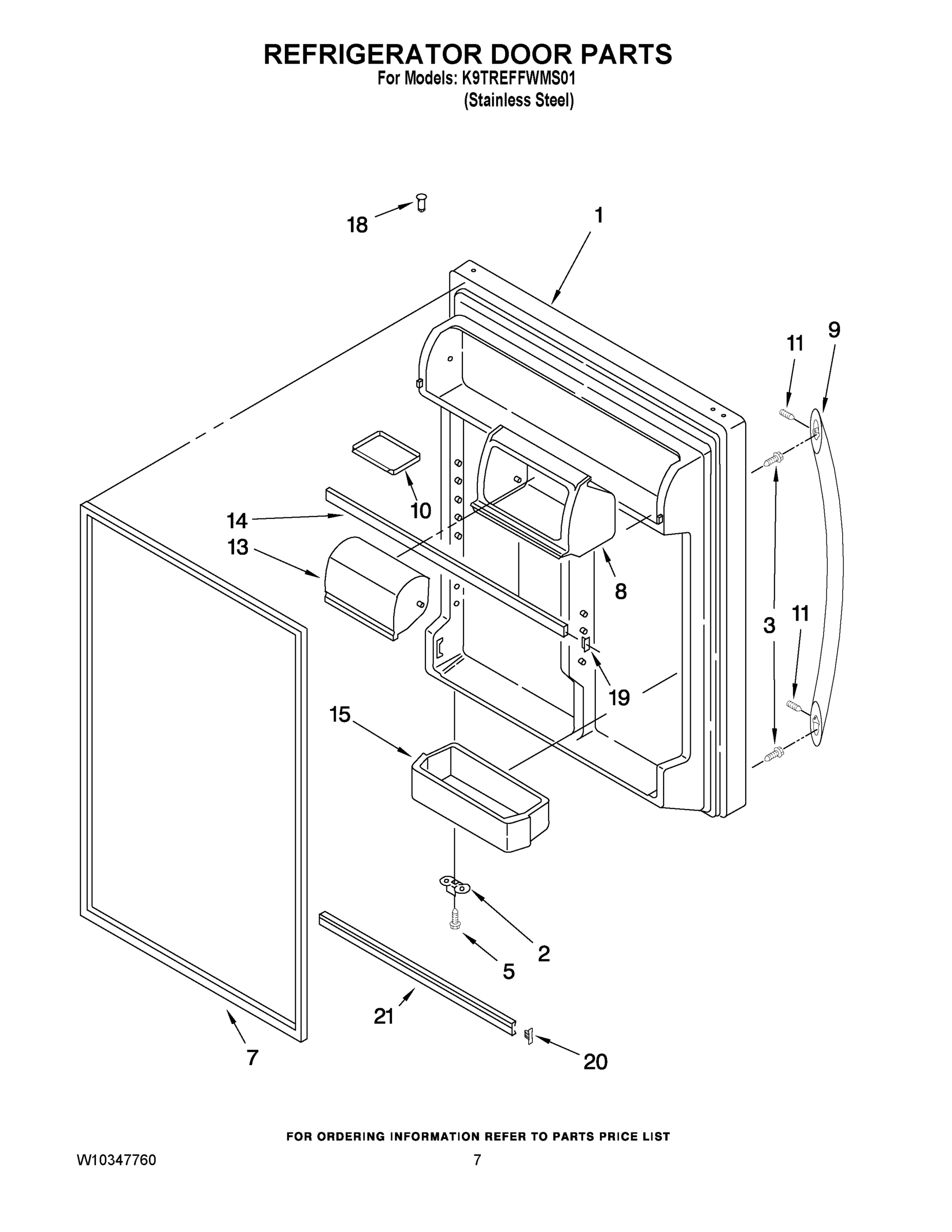 REFRIGERATOR DOOR PARTS
For Models: K9TREFFWMS01
(Stainless Steel)

18
1
11
9
10
14
13
8
3
11
19
15
2
5
21
7
20

FOR ORDERING INFORMATION REFER TO PARTS PRICE LIST

W10347760
7