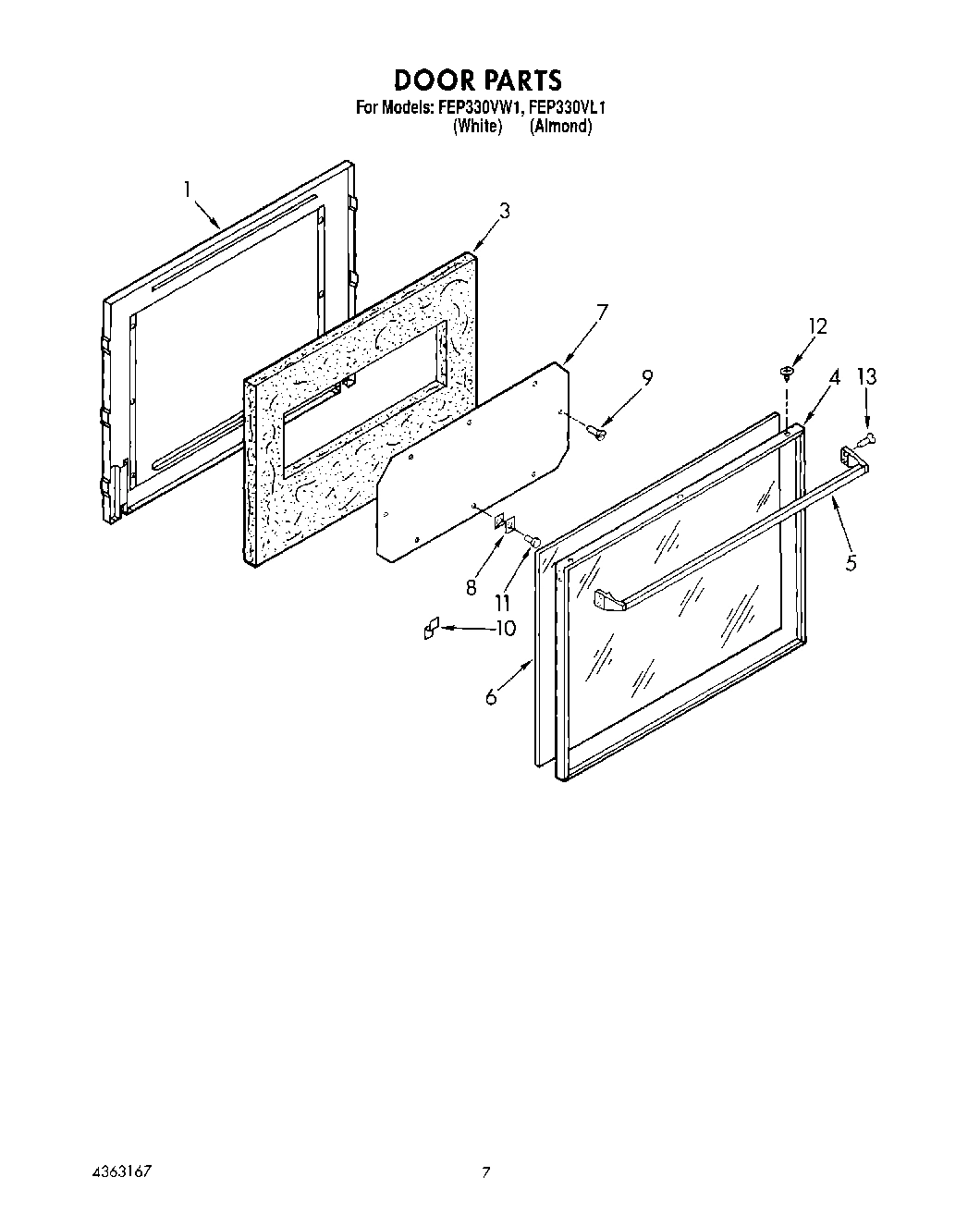 DOOR PARTS
For Models: FEP330VW1, FEP330VL1
(White) (Almond)

1
3
7
12
9
4
13
5
8
11
10
6

4363167
7