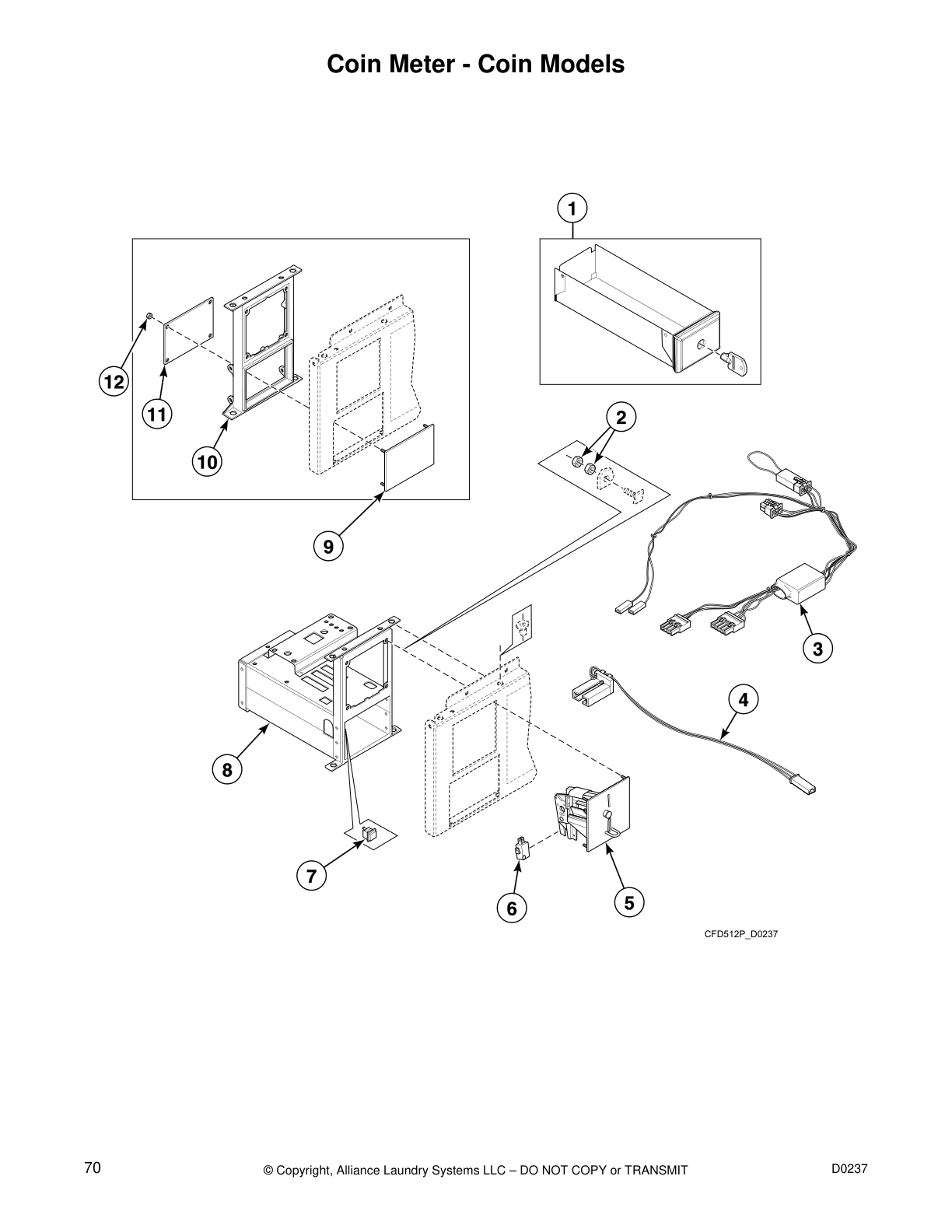 Coin Meter - Coin Models

1

12

11

10

2

9

3

4

8

7

6

5

CFD512P_D0237

70

© Copyright, Alliance Laundry Systems LLC – DO NOT COPY or TRANSMIT

D0237