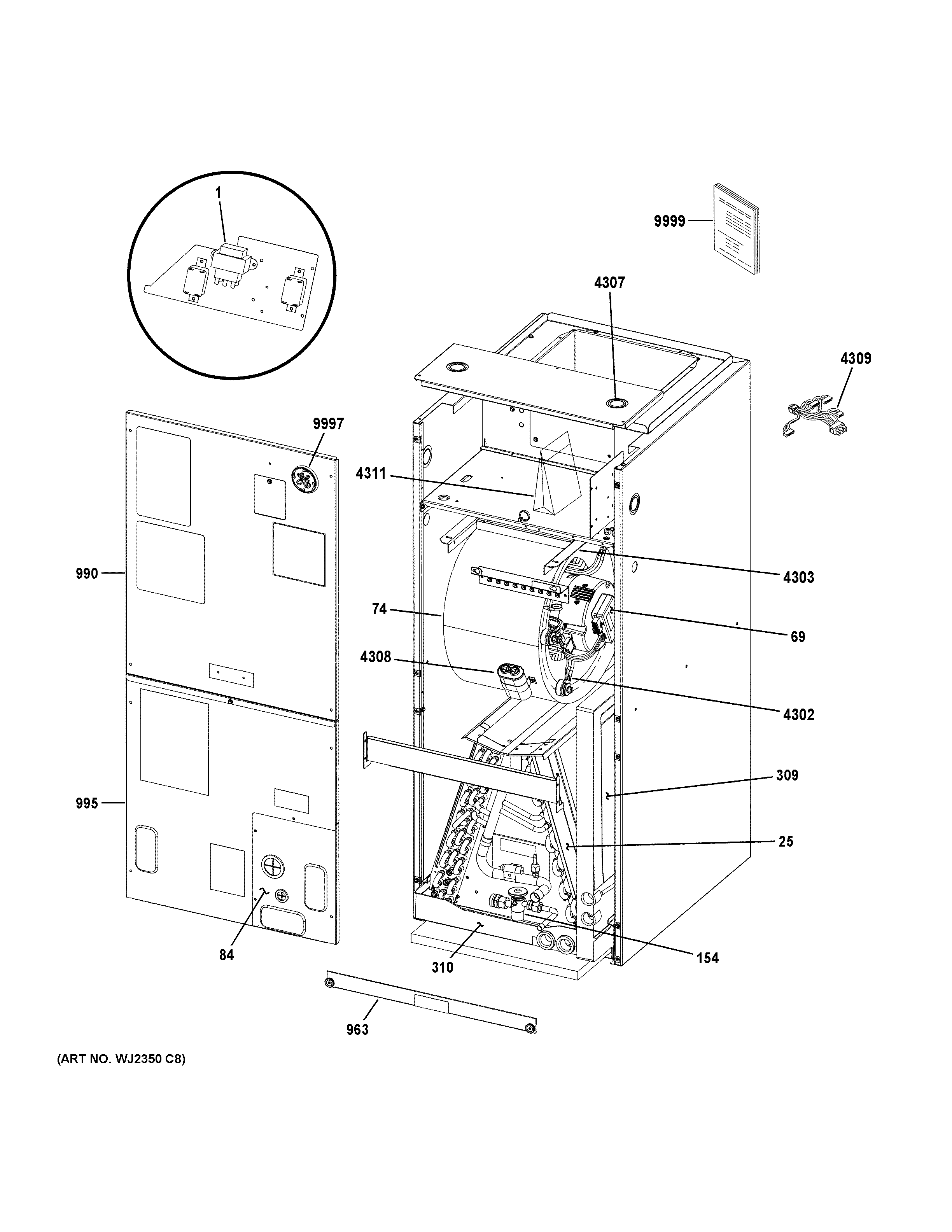 1

9999

4307

4309

9997

4311

990

4303

74

69

4308

4302

309

995

25

84

310

154

963

(ART NO. WJ2350 C8)