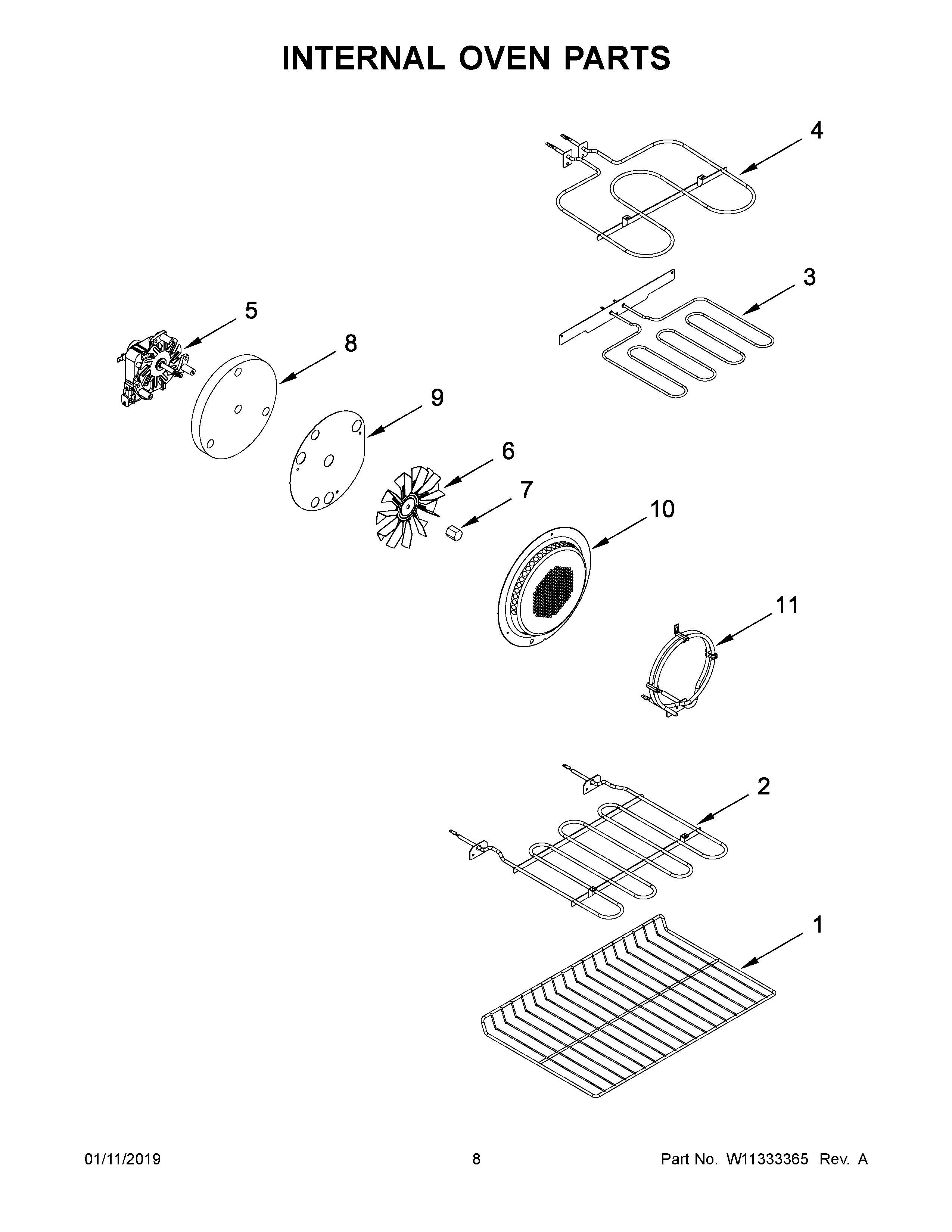 INTERNAL OVEN PARTS

4

3

5

8

9

6

7

10

11

2

1

01/11/2019

8

Part No. W11333365 Rev. A