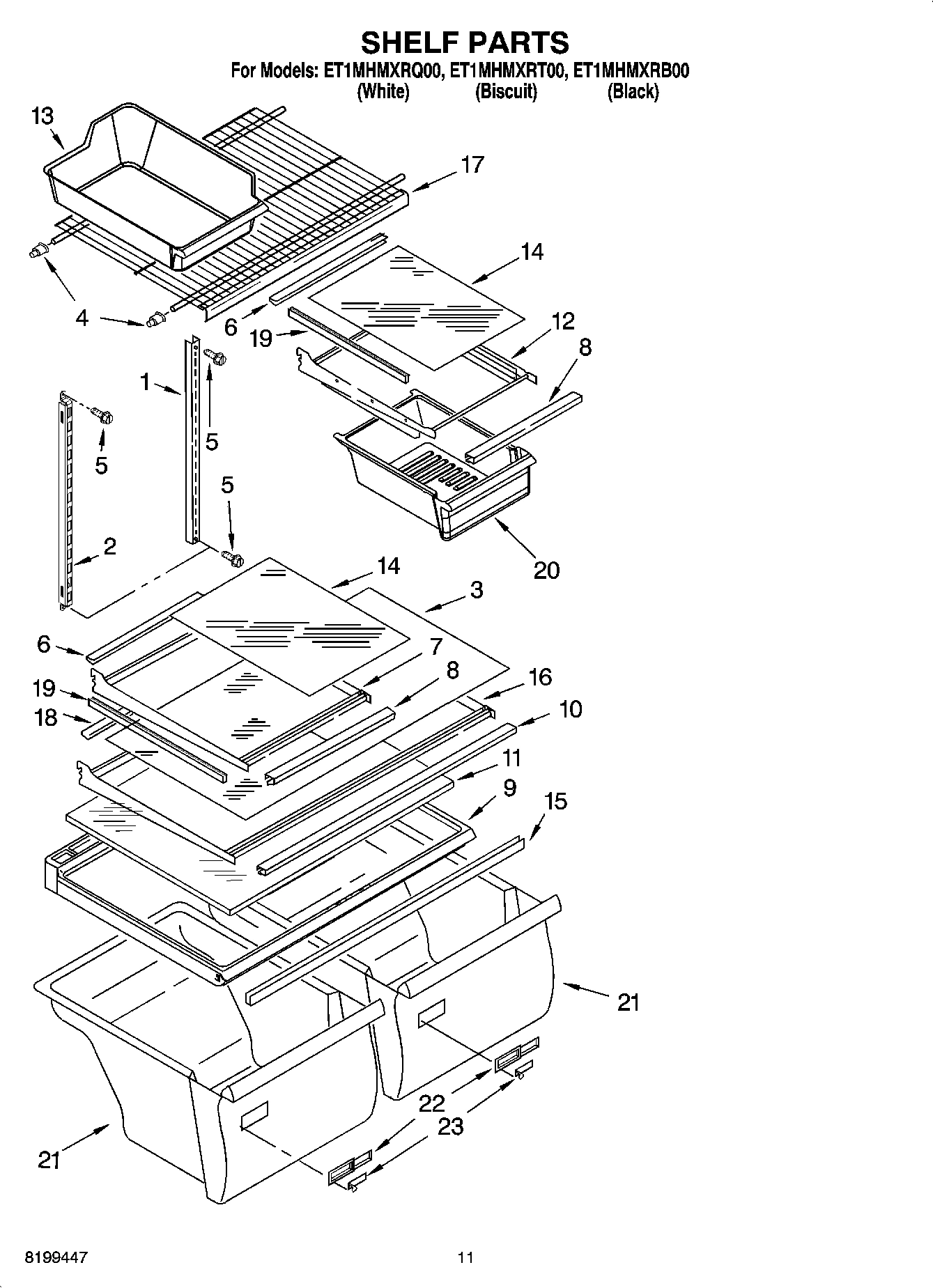 SHELF PARTS

For Models: ET1MHMXRQ00, ET1MHMXRT00, ET1MHMXRB00
(White) (Biscuit) (Black)

13
17
14
4
6
19
12
8
1
5
5
5
2
20
14
3
6
7
8
16
19
18
10
11
9
15
21
22
23
21

8199447

11