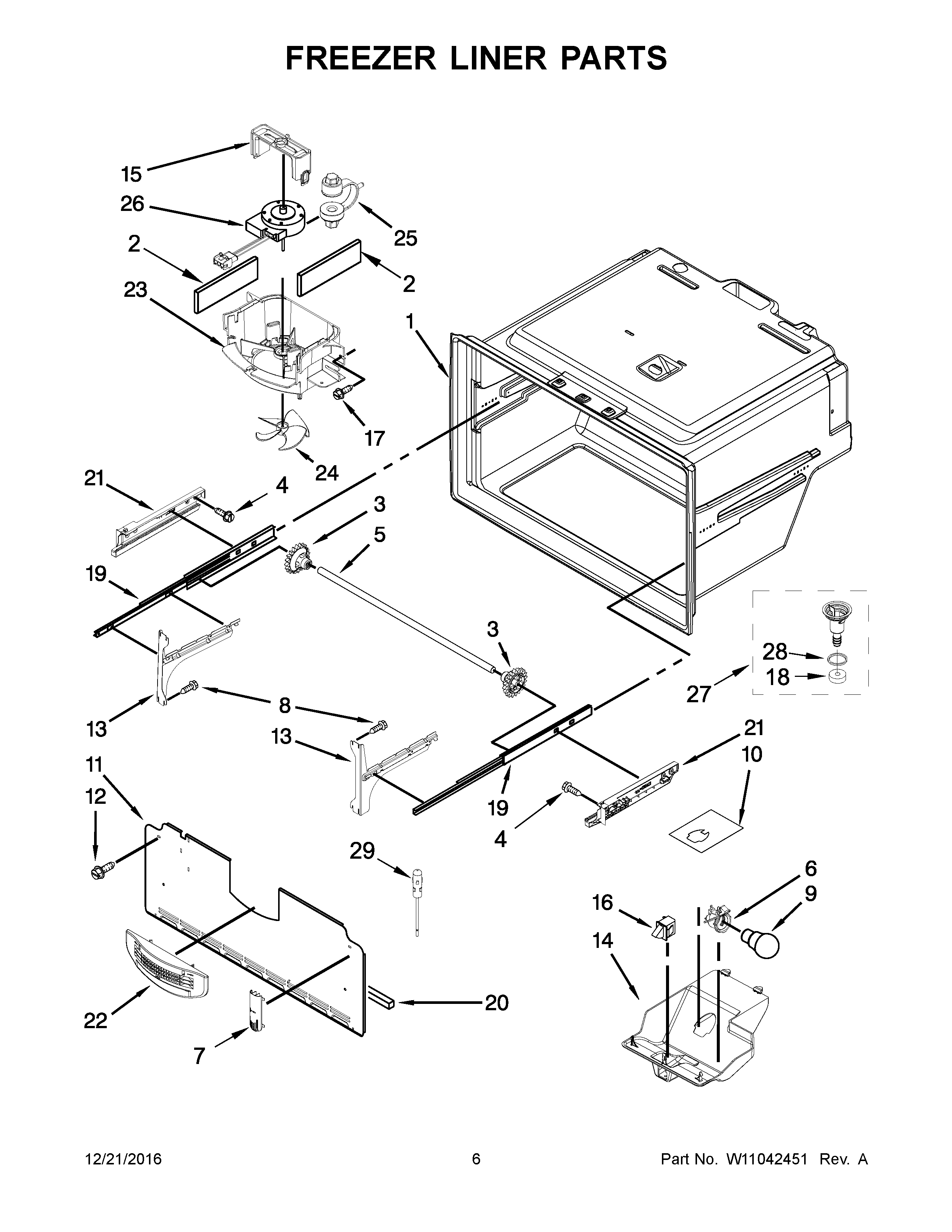 FREEZER LINER PARTS

15
26
25
2
2
23
1
17
24
21
4
3
5
19
3
28
18
27
13
8
13
21
10
11
12
19
4
29
6
9
16
14
22
20
7

12/21/2016 6 Part No. W11042451 Rev. A