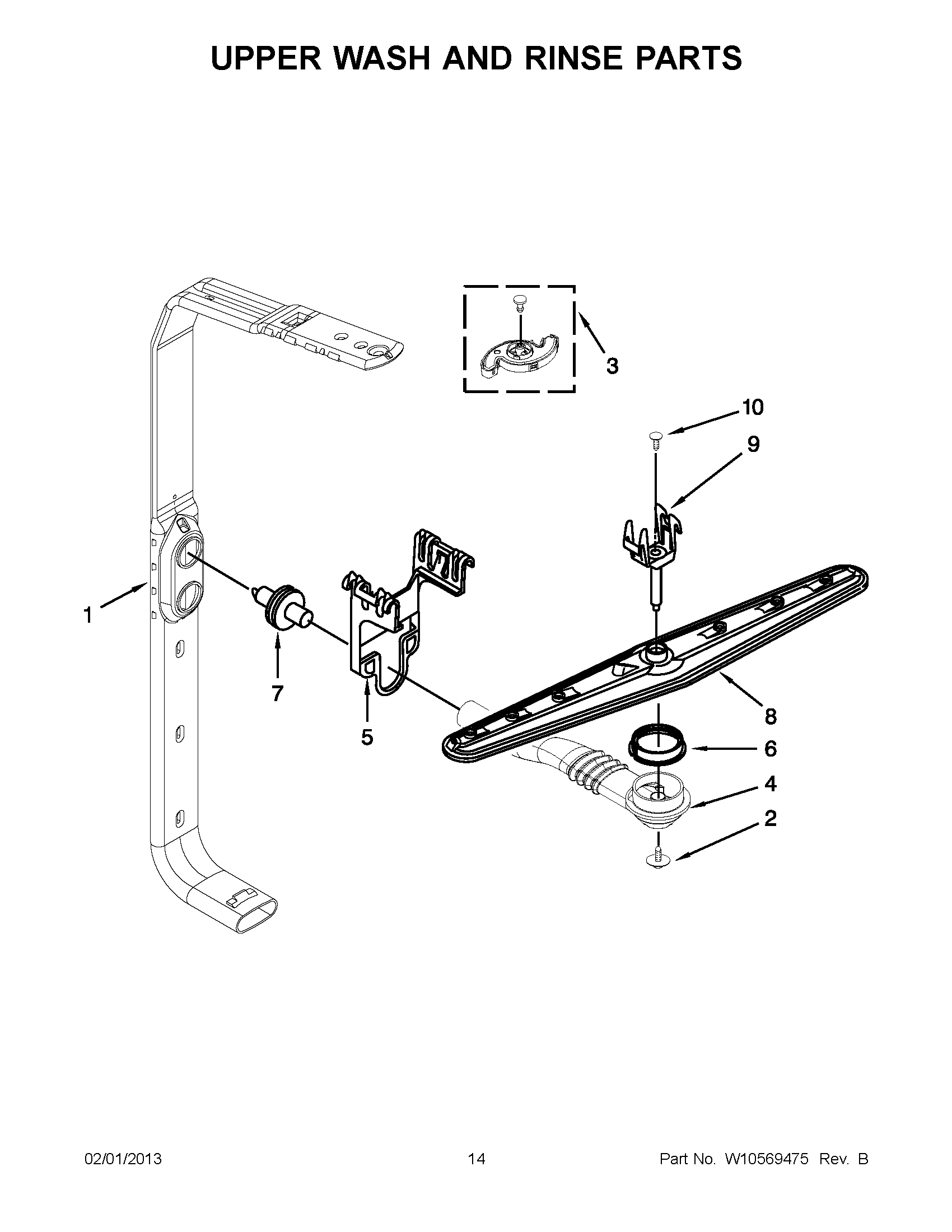 UPPER WASH AND RINSE PARTS

3

10

9

1

7

5

8

6

4

2

02/01/2013 14 Part No. W10569475 Rev. B