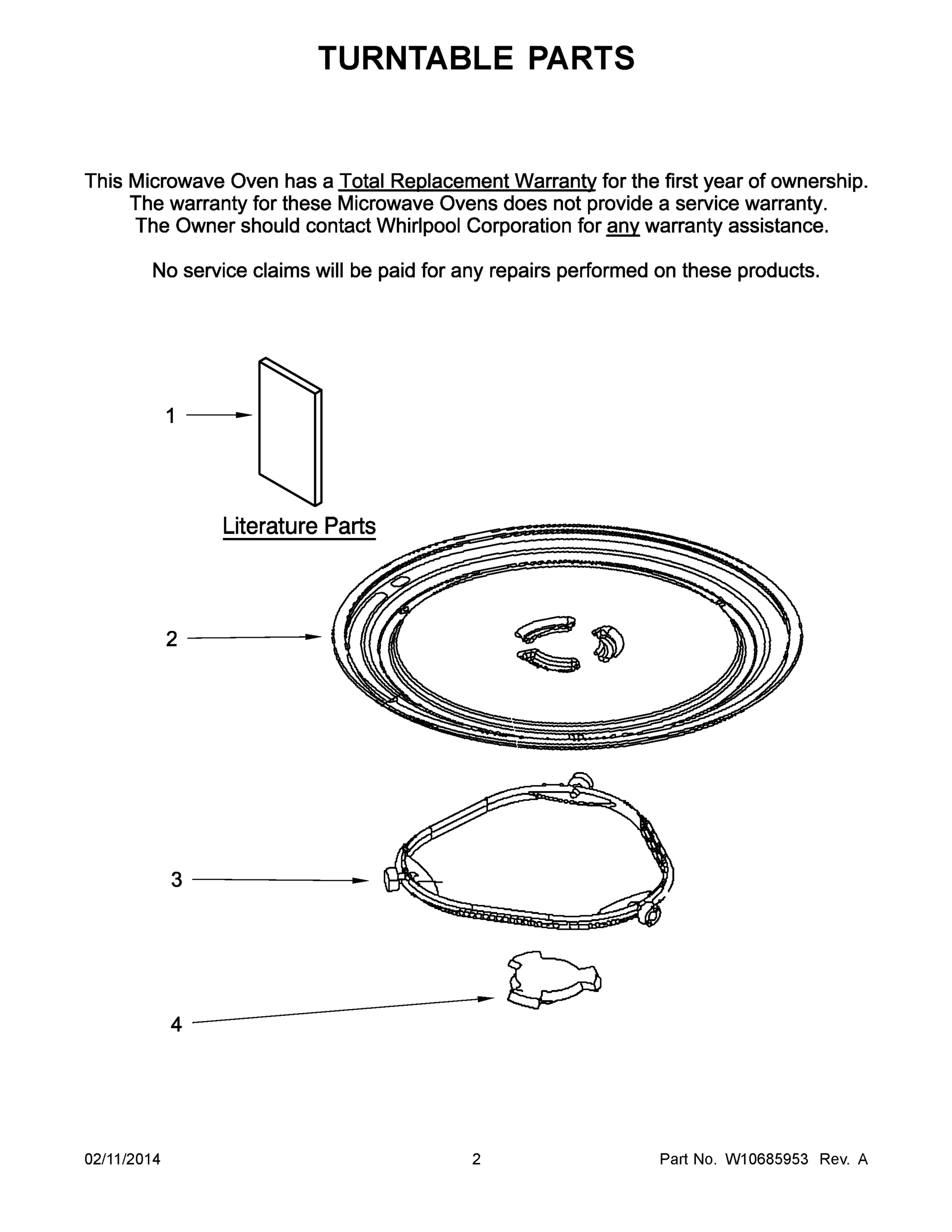 TURNTABLE PARTS

This Microwave Oven has a Total Replacement Warranty for the first year of ownership. The warranty for these Microwave Ovens does not provide a service warranty. The Owner should contact Whirlpool Corporation for any warranty assistance.

No service claims will be paid for any repairs performed on these products.

1

Literature Parts

2

3

4

02/11/2014

2

Part No. W10685953 Rev. A