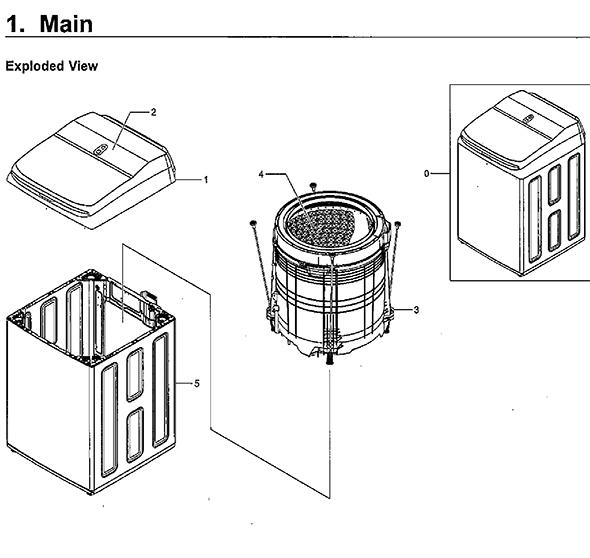 1. Main

Exploded View

2

1

4

0

3

5