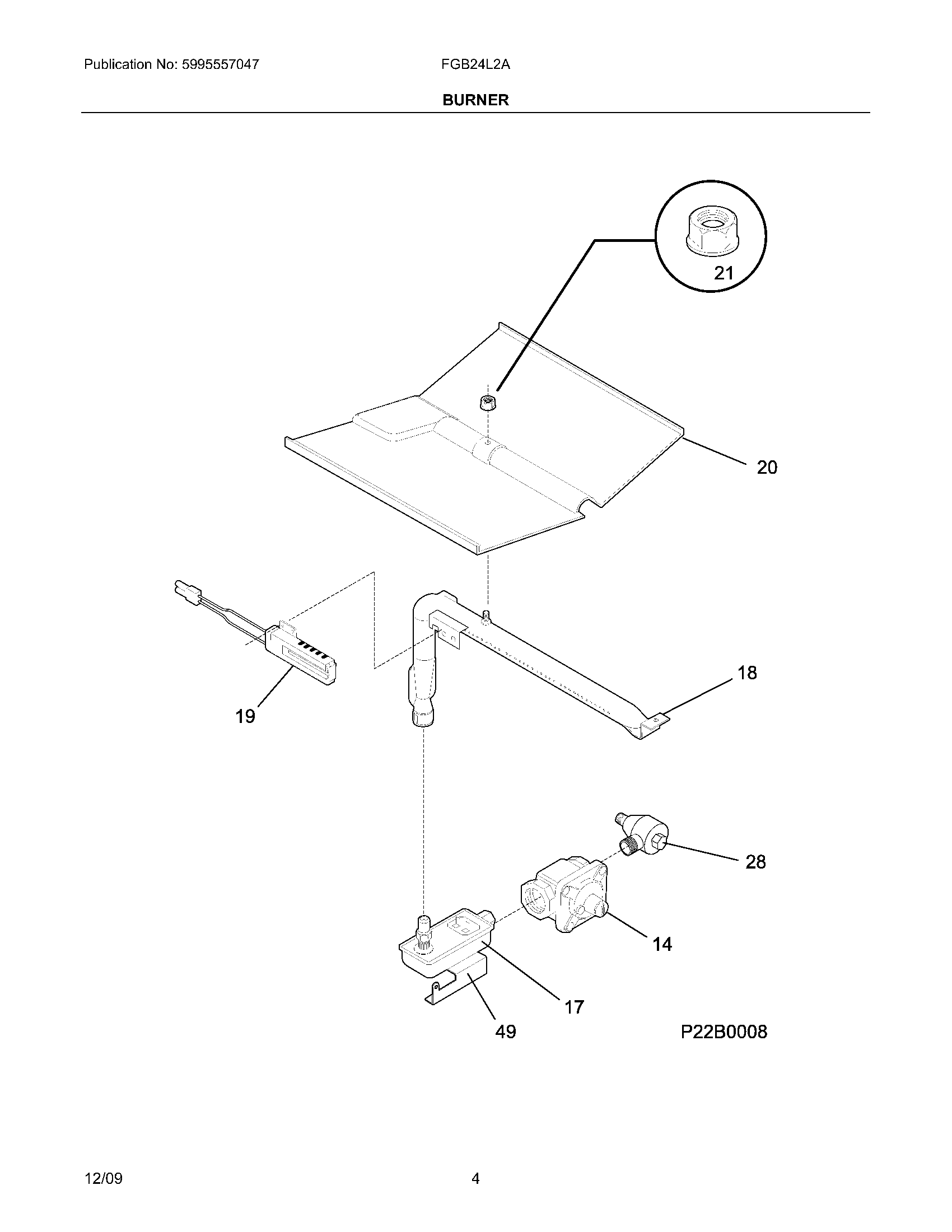 Publication No: 5995557047

FGB24L2A

BURNER

21

20

18

19

28

14

17

49

P22B0008

12/09

4