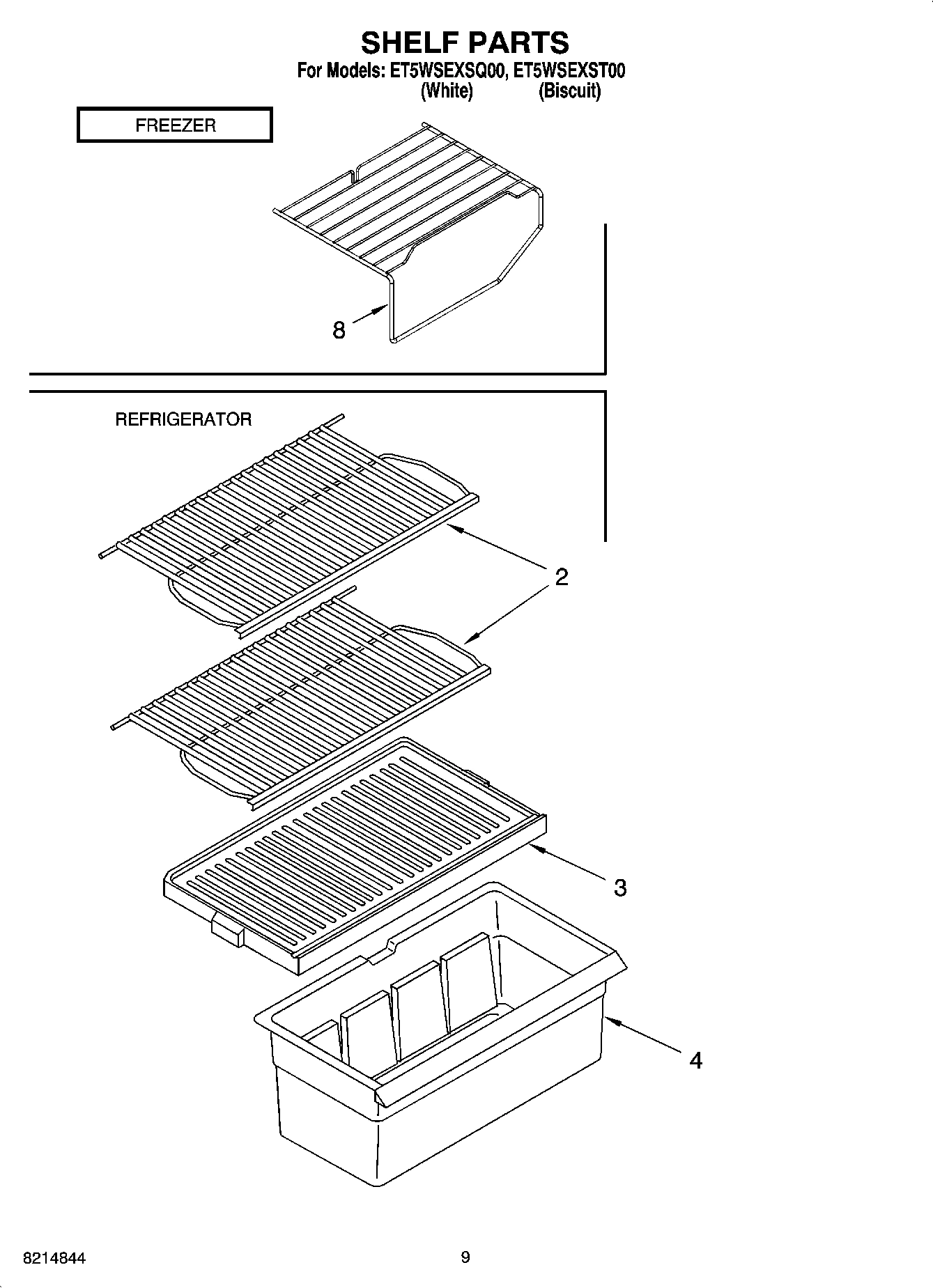 SHELF PARTS
For Models: ET5WSEXSQ00, ET5WSEXST00
(White) (Biscuit)

FREEZER

8

REFRIGERATOR

2

3

4

8214844

9